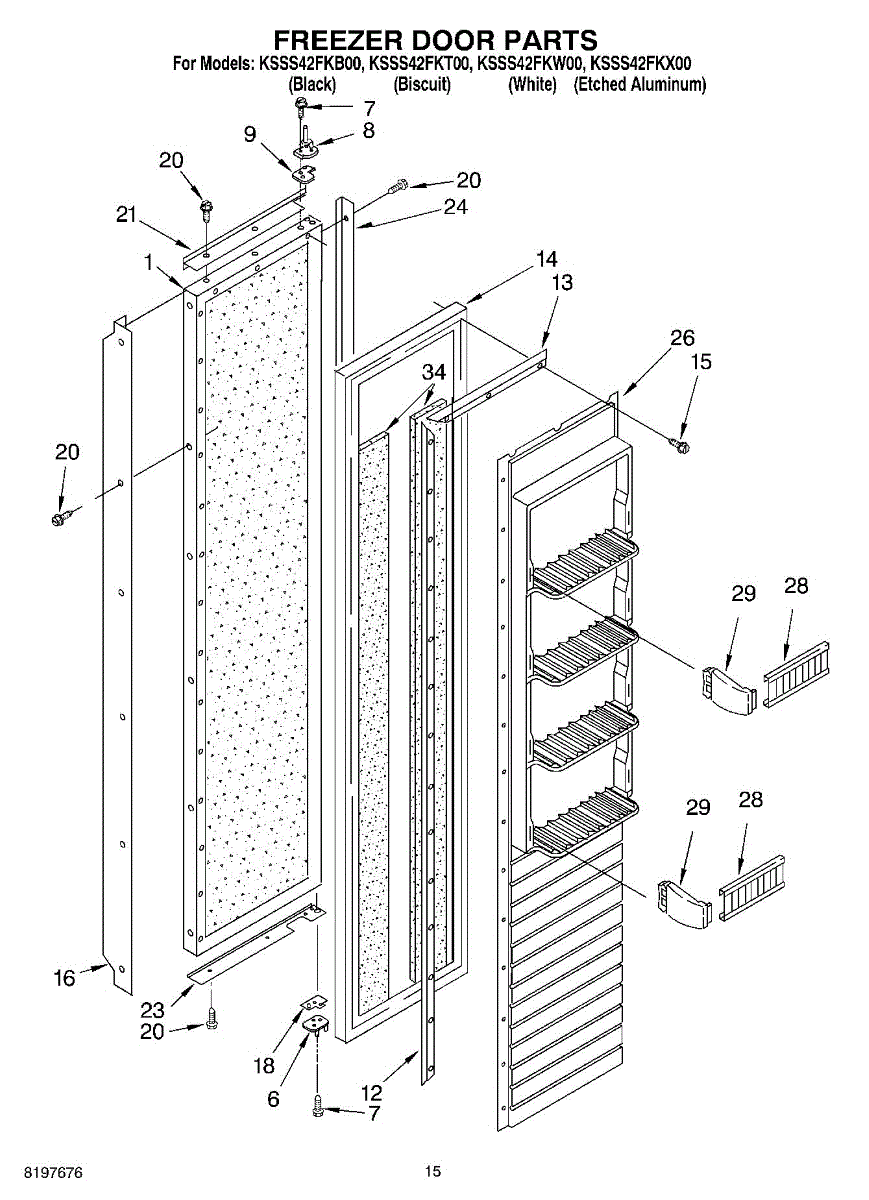 FREEZER DOOR PARTS
For Models: KSSS42FKB00, KSSS42FKT00, KSSS42FKW00, KSSS42FKX00
(Black) (Biscuit) (White) (Etched Aluminum)

7
8
9
20
20
21
24
1
14
13
26
15
34
20
29
28
29
28
16
23
20
18
6
12
7

8197676
15