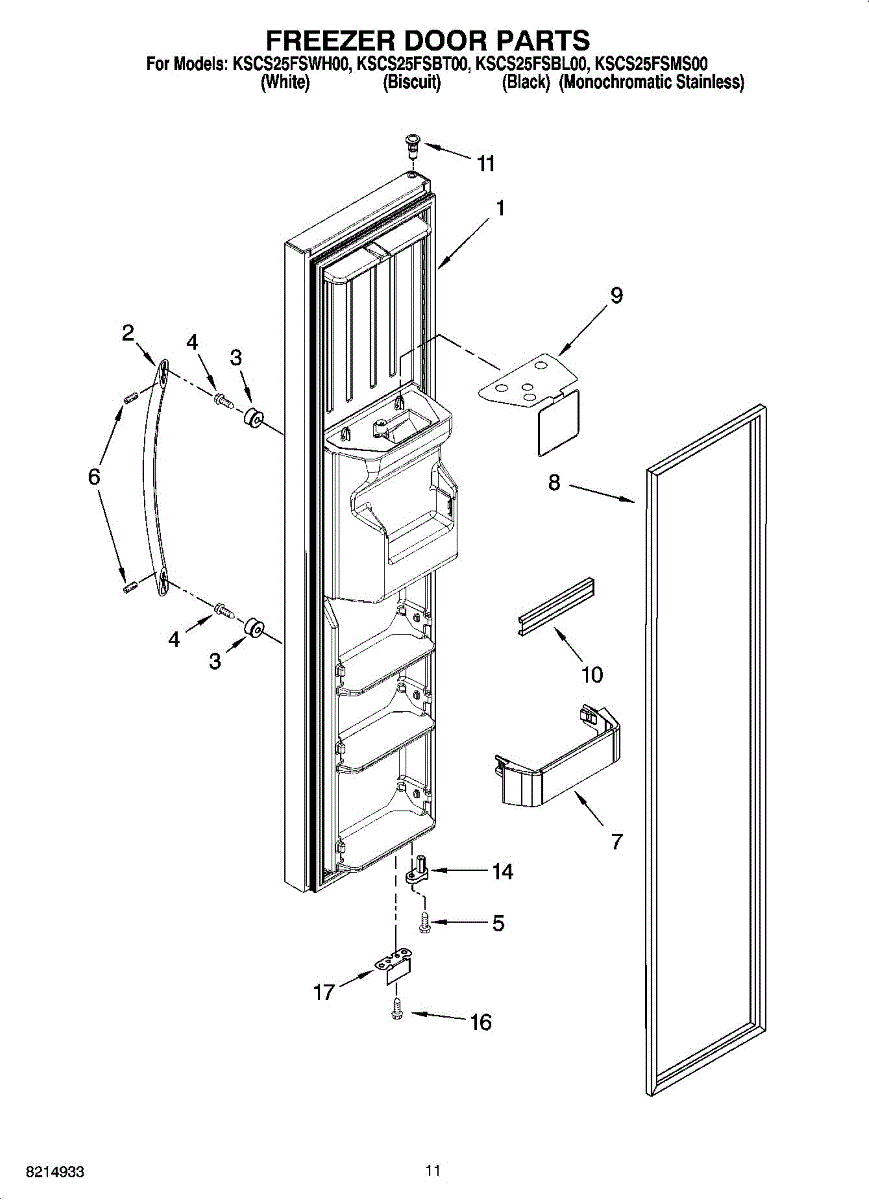 FREEZER DOOR PARTS
For Models: KSCS25FSWH00, KSCS25FSBT00, KSCS25FSBL00, KSCS25FSMS00
(White) (Biscuit) (Black) (Monochromatic Stainless)

11
1
9
2
4
3
6
8
4
3
10
7
14
5
17
16

8214933
11