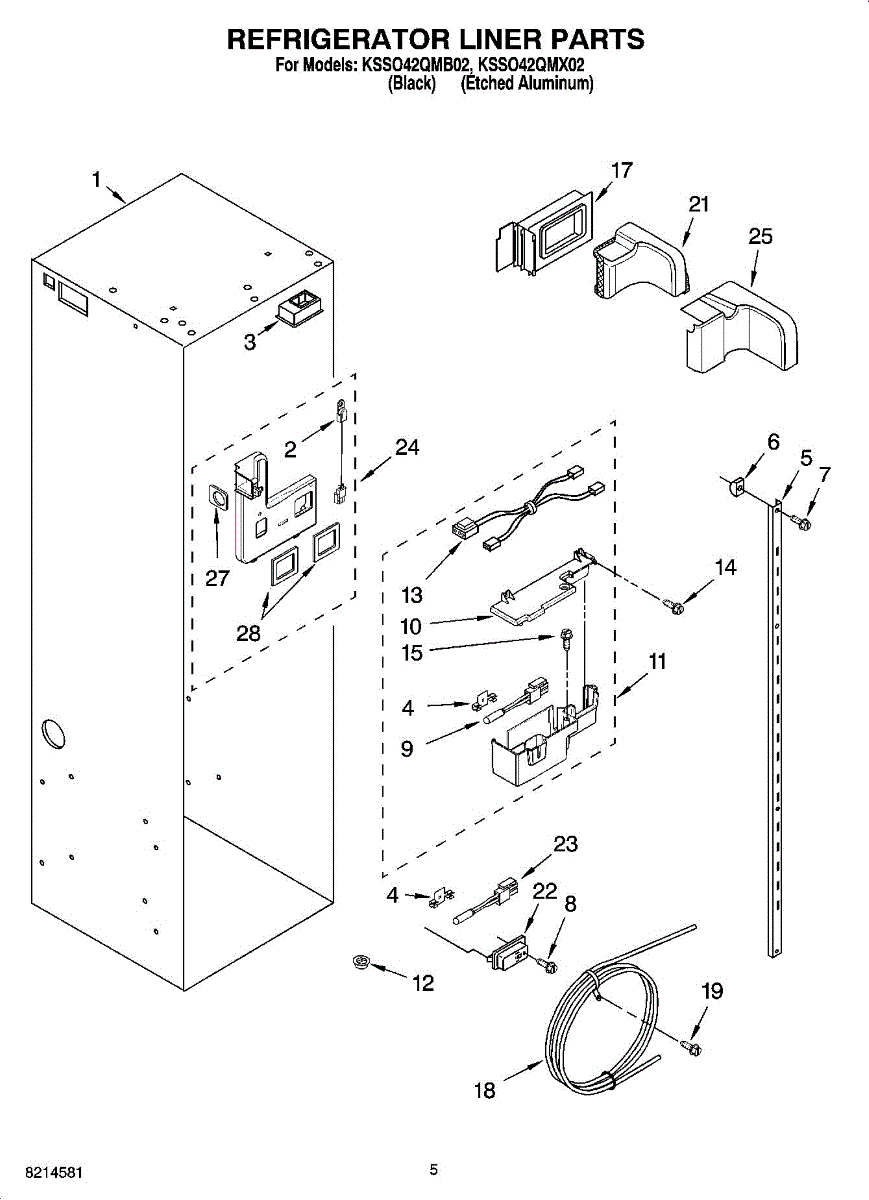 REFRIGERATOR LINER PARTS
For Models: KSSO42QMB02, KSSO42QMX02
(Black) (Etched Aluminum)

1
17
21
25
3
2
24
6
5
7
27
28
13
14
10
15
11
4
9
23
4
22
8
12
19
18

8214581
5