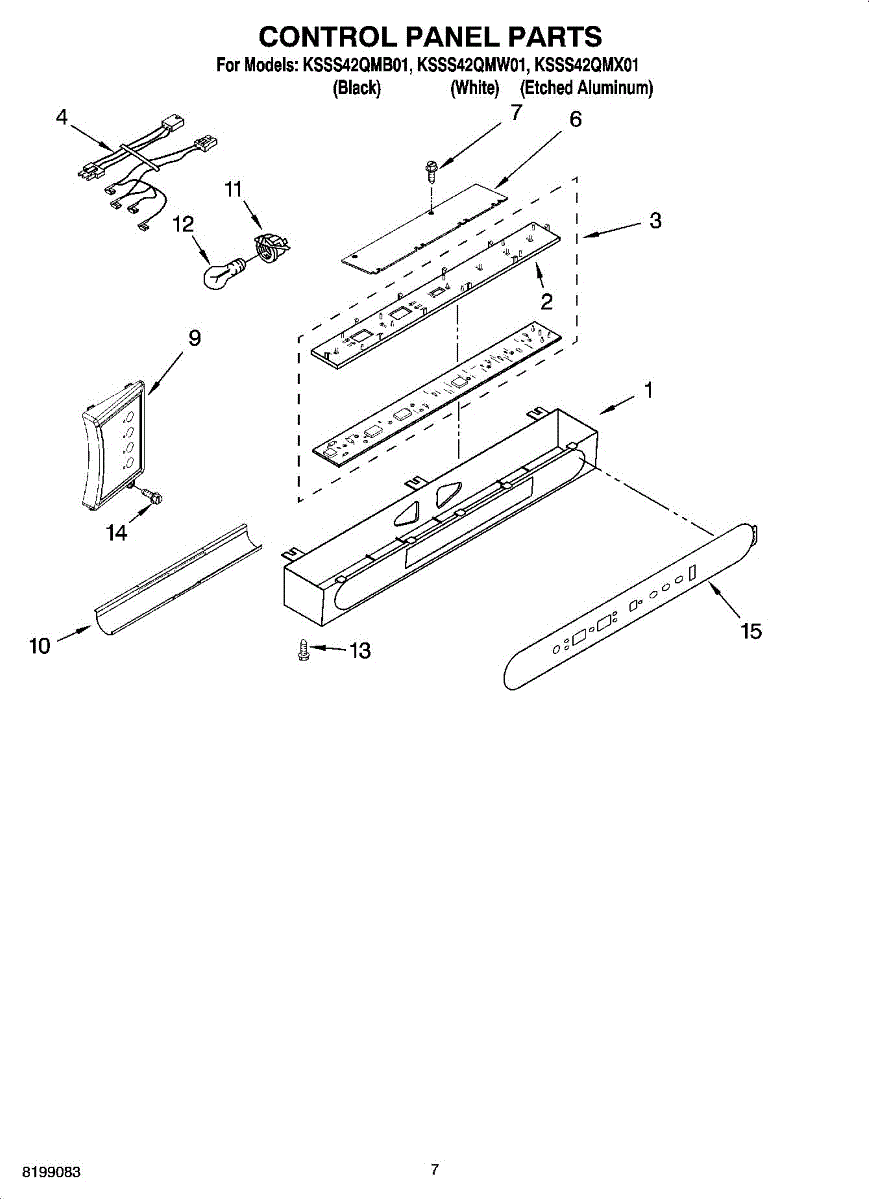 CONTROL PANEL PARTS
For Models: KSSS42QMB01, KSSS42QMW01, KSSS42QMX01
(Black) (White) (Etched Aluminum)

4
7
6
11
12
3
2
9
1
14
10
13
15

8199083
7