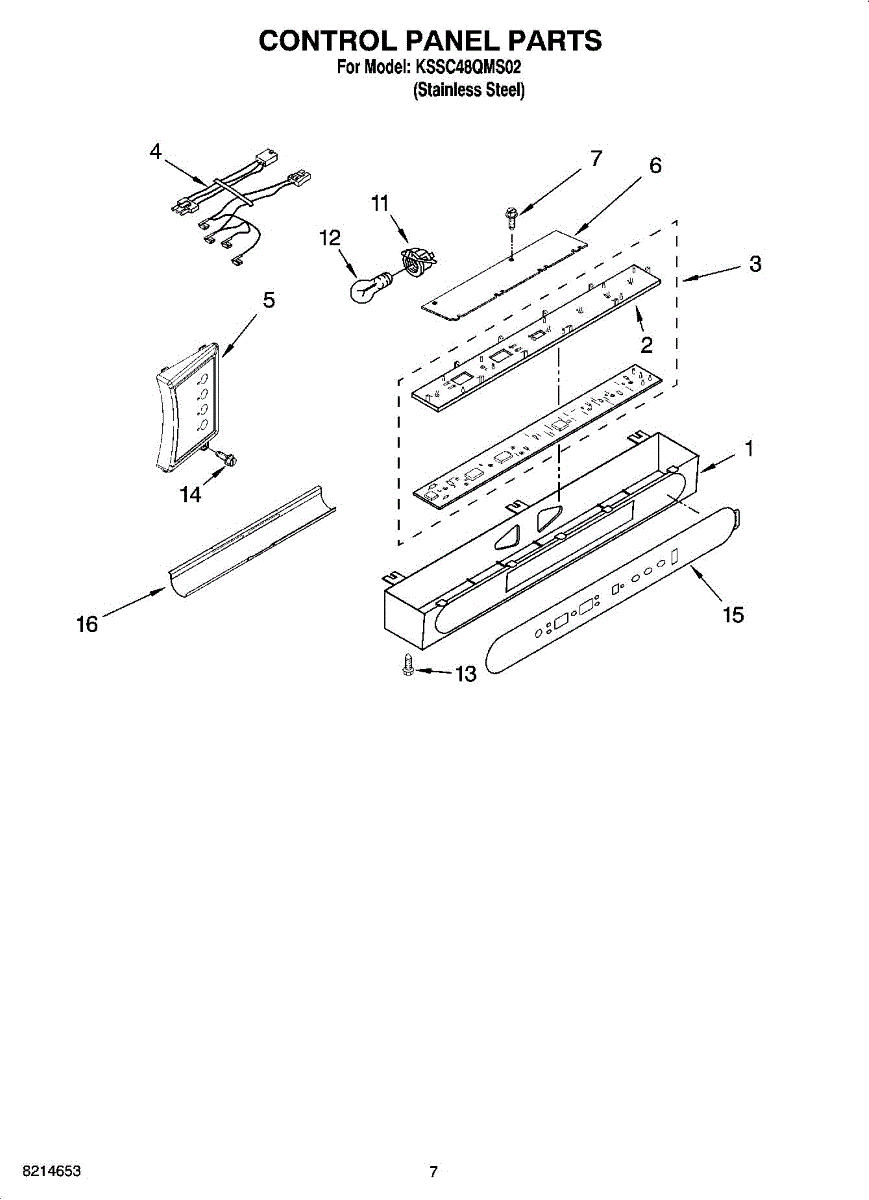 CONTROL PANEL PARTS
For Model: KSSC48QMS02
(Stainless Steel)

4
7
6
11
12
3
5
2
1
14
16
15
13

8214653
7