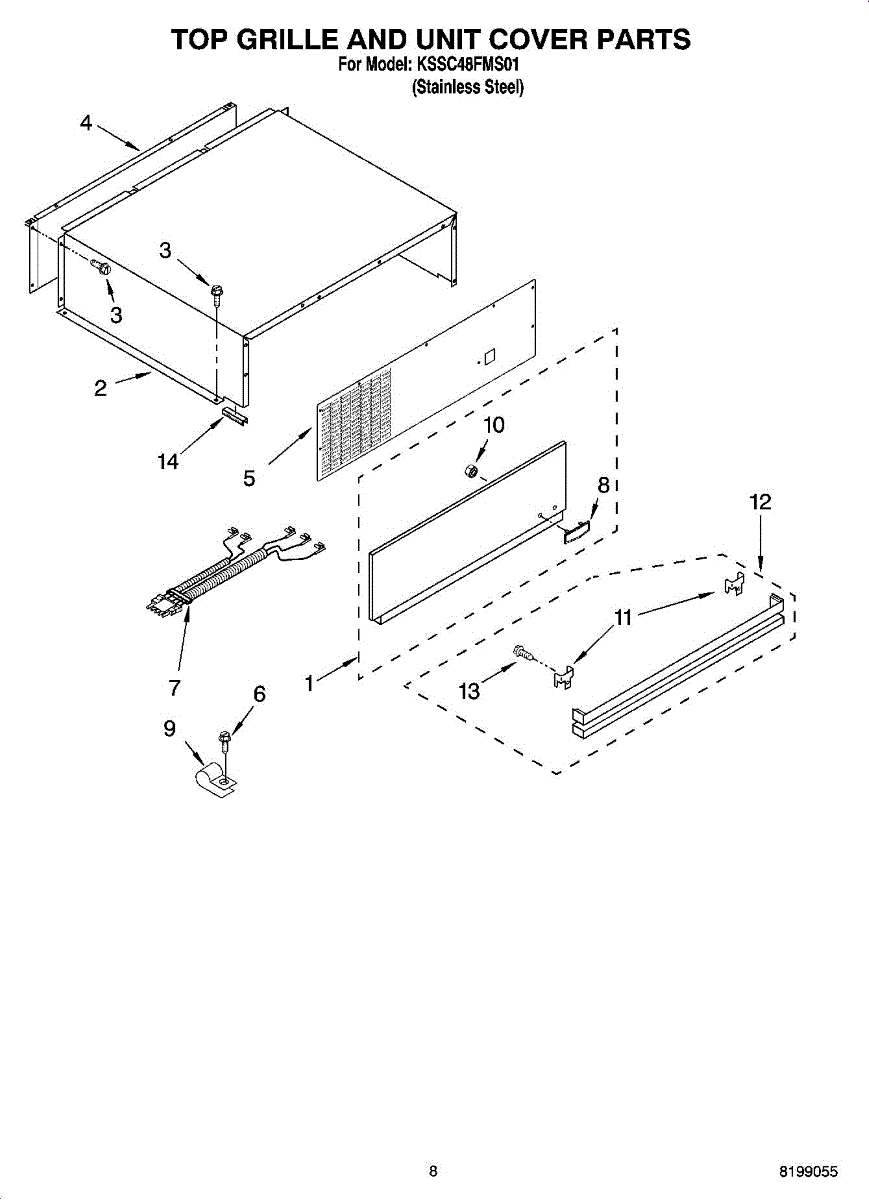 TOP GRILLE AND UNIT COVER PARTS
For Model: KSSC48FMS01
(Stainless Steel)

4
3
3
2
14
5
10
8
12
11
7
1
13
6
9

8
8199055