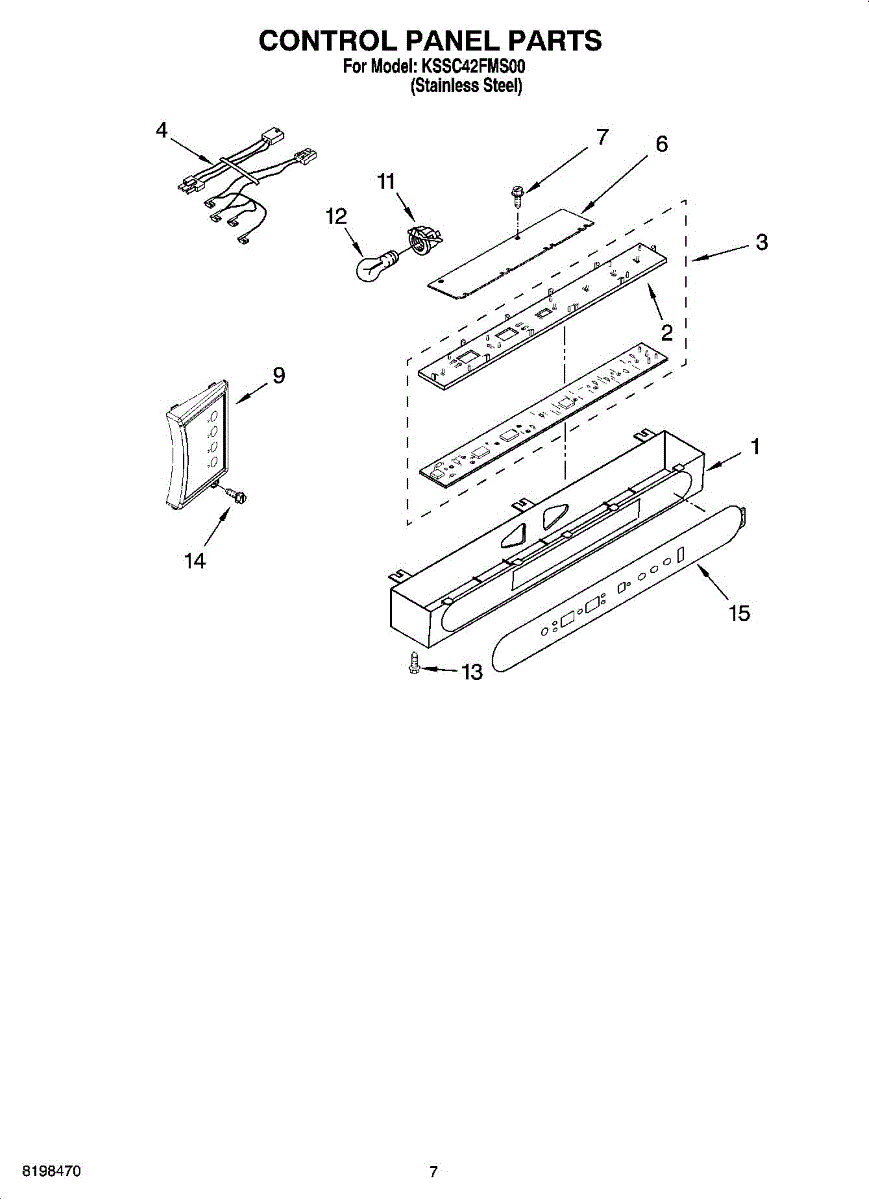 CONTROL PANEL PARTS
For Model: KSSC42FMS00
(Stainless Steel)

4
7
6
11
12
3
2
9
1
14
15
13

8198470
7