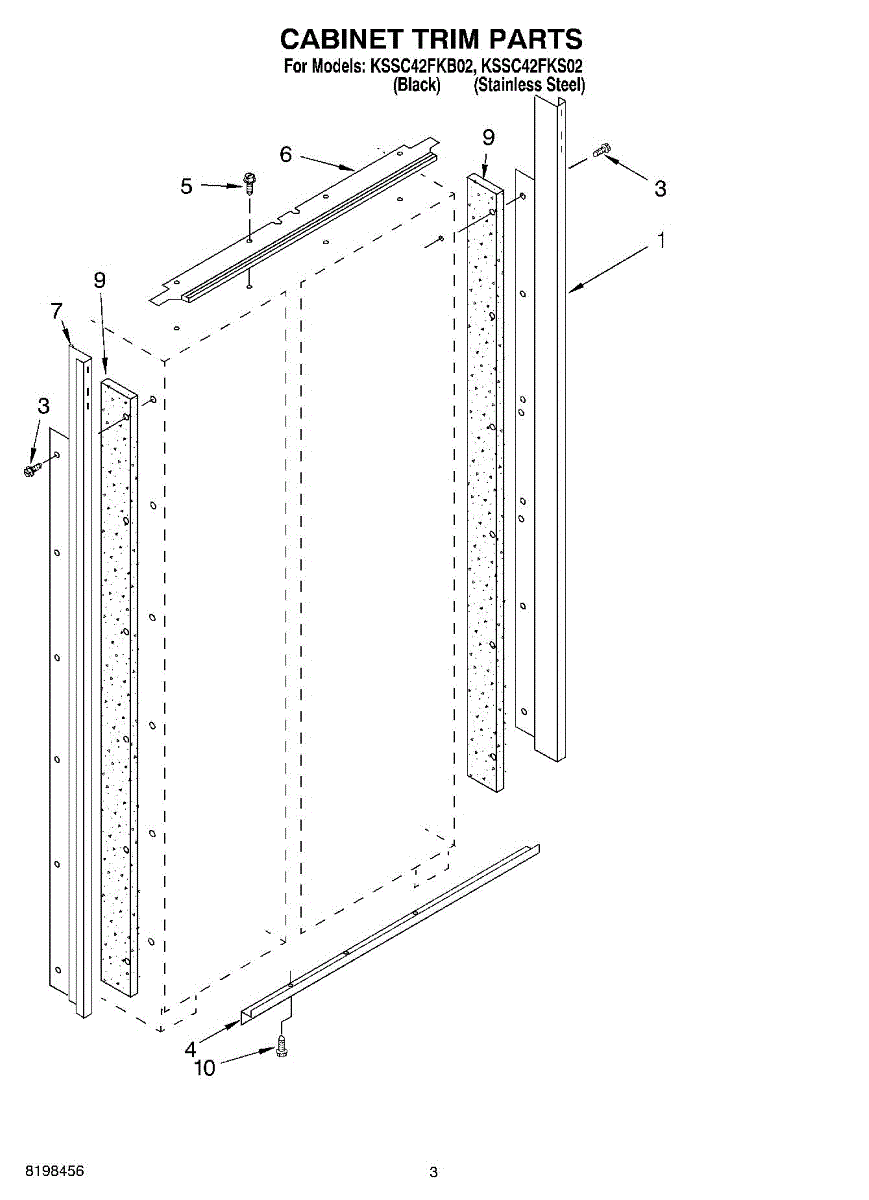 CABINET TRIM PARTS
For Models: KSSC42FKB02, KSSC42FKS02
(Black) (Stainless Steel)

9
6
5
3
1
9
7
3
4
10

8198456
3