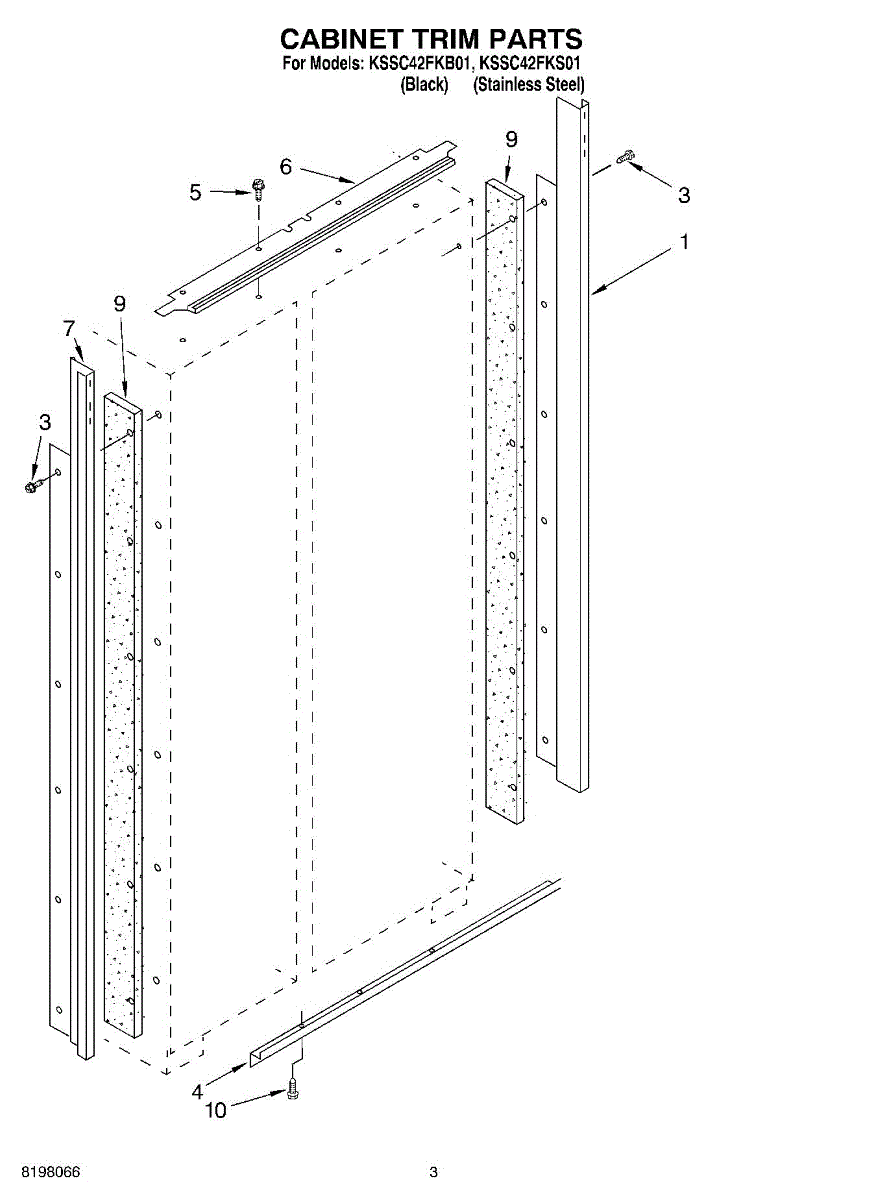 CABINET TRIM PARTS
For Models: KSSC42FKB01, KSSC42FKS01
(Black) (Stainless Steel)

9
6
5
3
1
7
9
3
4
10

8198066
3