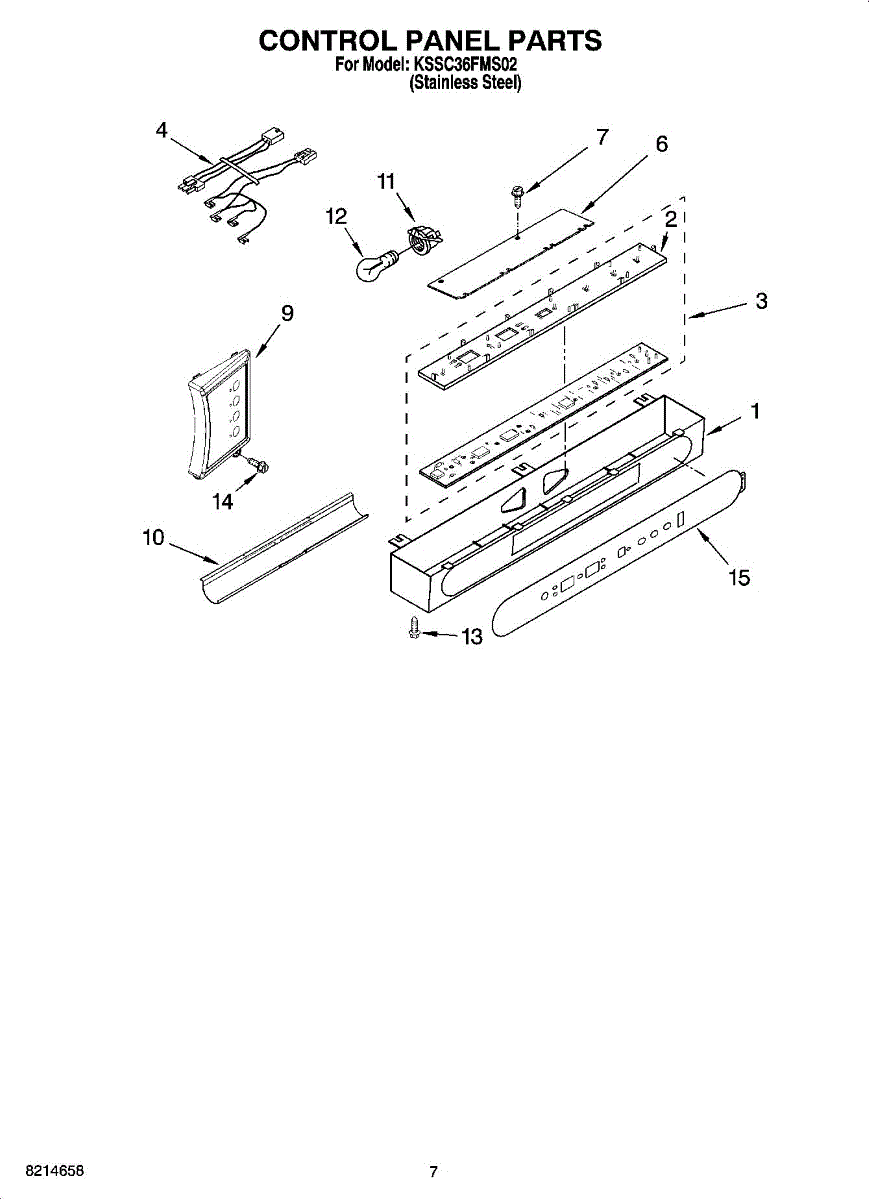 CONTROL PANEL PARTS
For Model: KSSC36FMS02
(Stainless Steel)

4
7
6
11
12
2
3
9
1
14
10
15
13

8214658
7