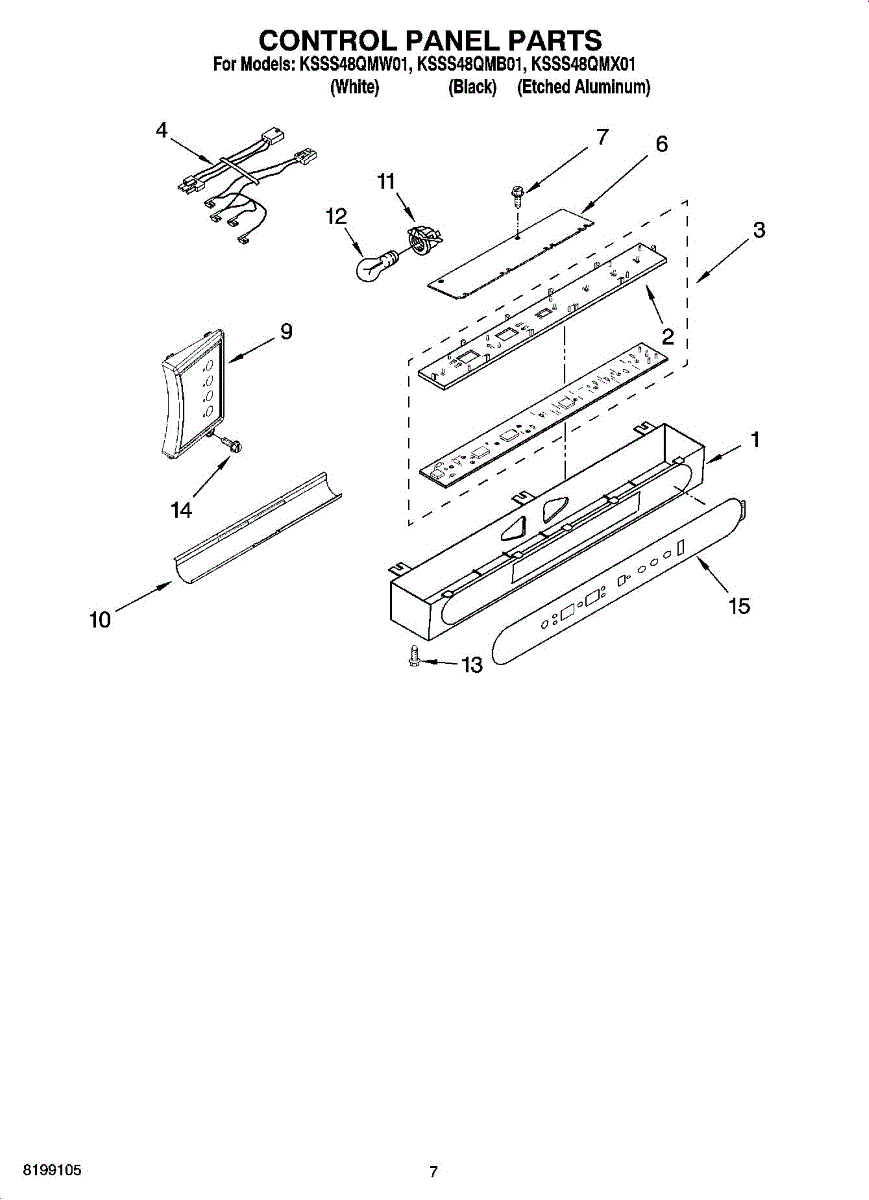 CONTROL PANEL PARTS

For Models: KSSS48QMW01, KSSS48QMB01, KSSS48QMX01
(White) (Black) (Etched Aluminum)

4
7
6
11
12
3
9
2
1
14
10
15
13

8199105
7