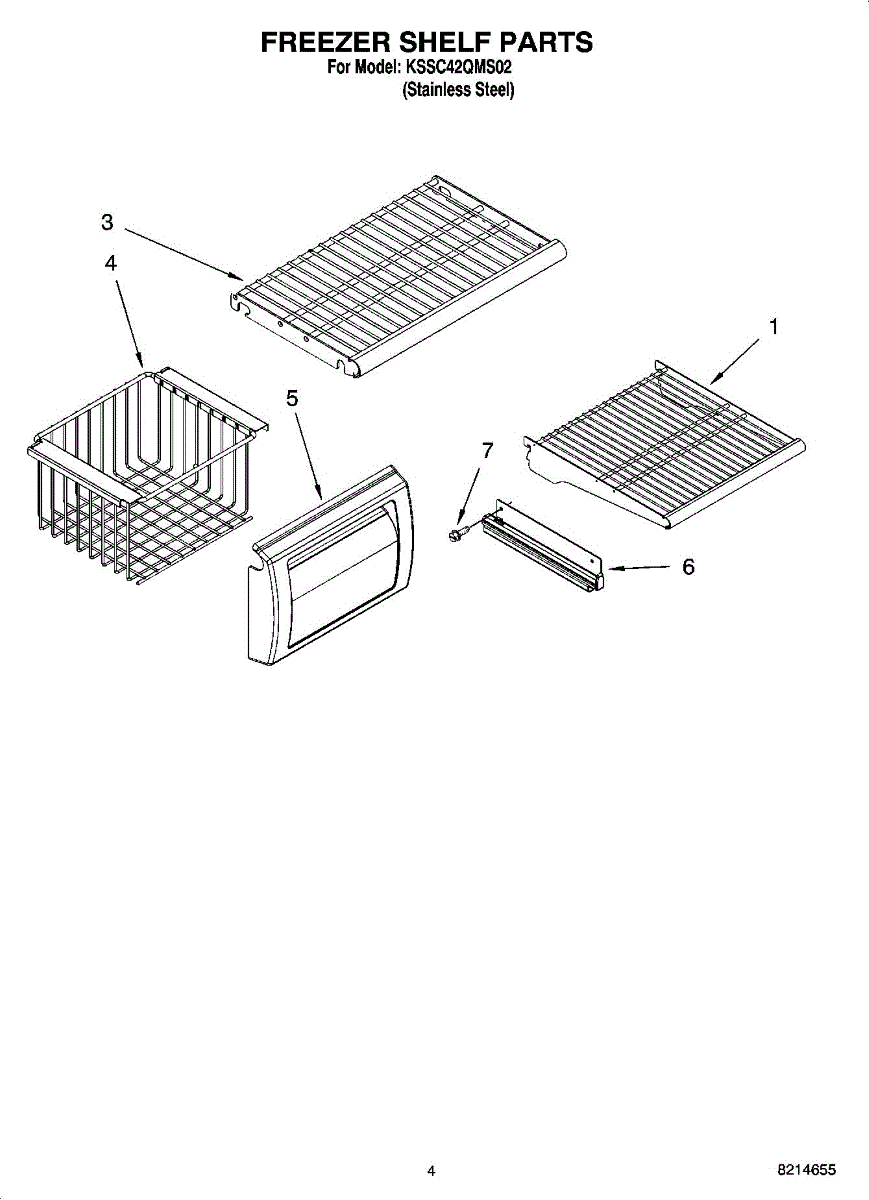 FREEZER SHELF PARTS
For Model: KSSC42QMS02
(Stainless Steel)

3

4

1

5

7

6

4

8214655