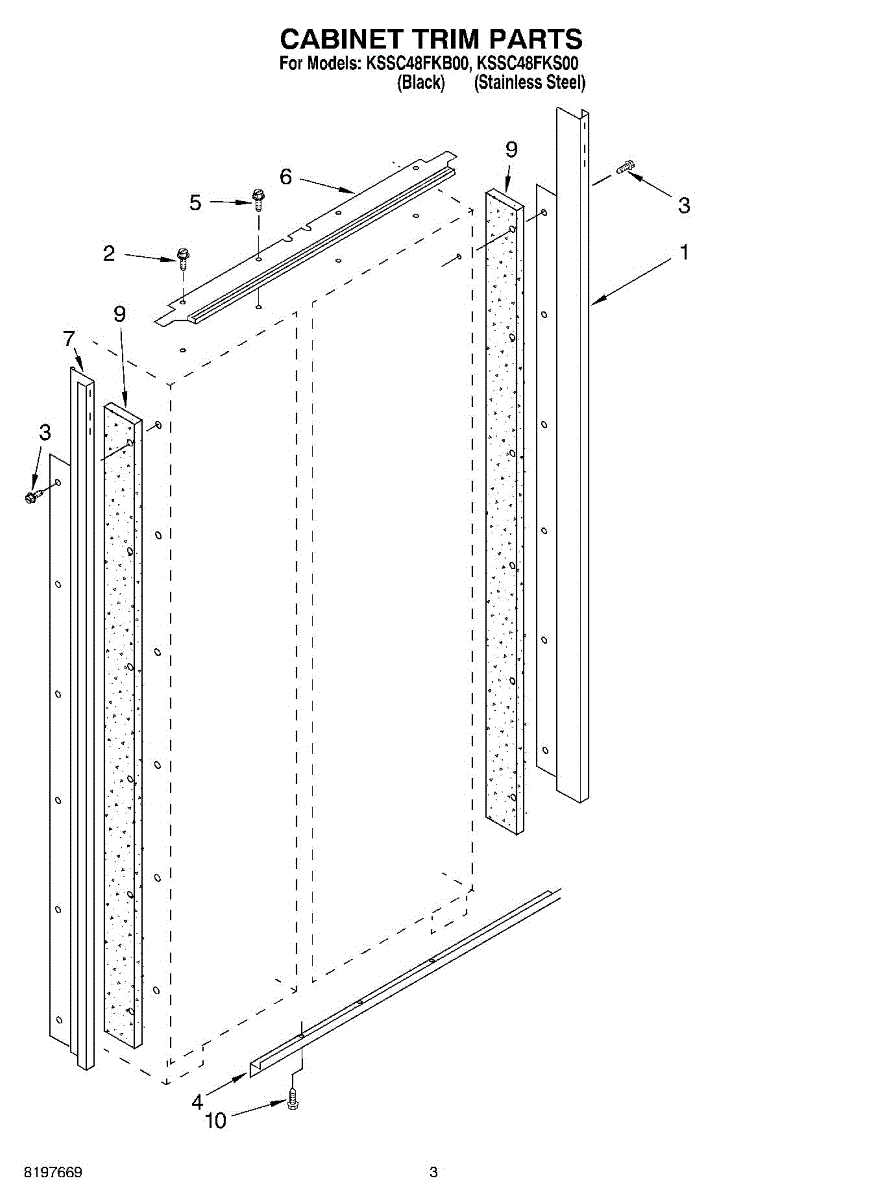 CABINET TRIM PARTS
For Models: KSSC48FKB00, KSSC48FKS00
(Black) (Stainless Steel)

9
6
5
3
2
1
9
7
3
4
10

8197669
3