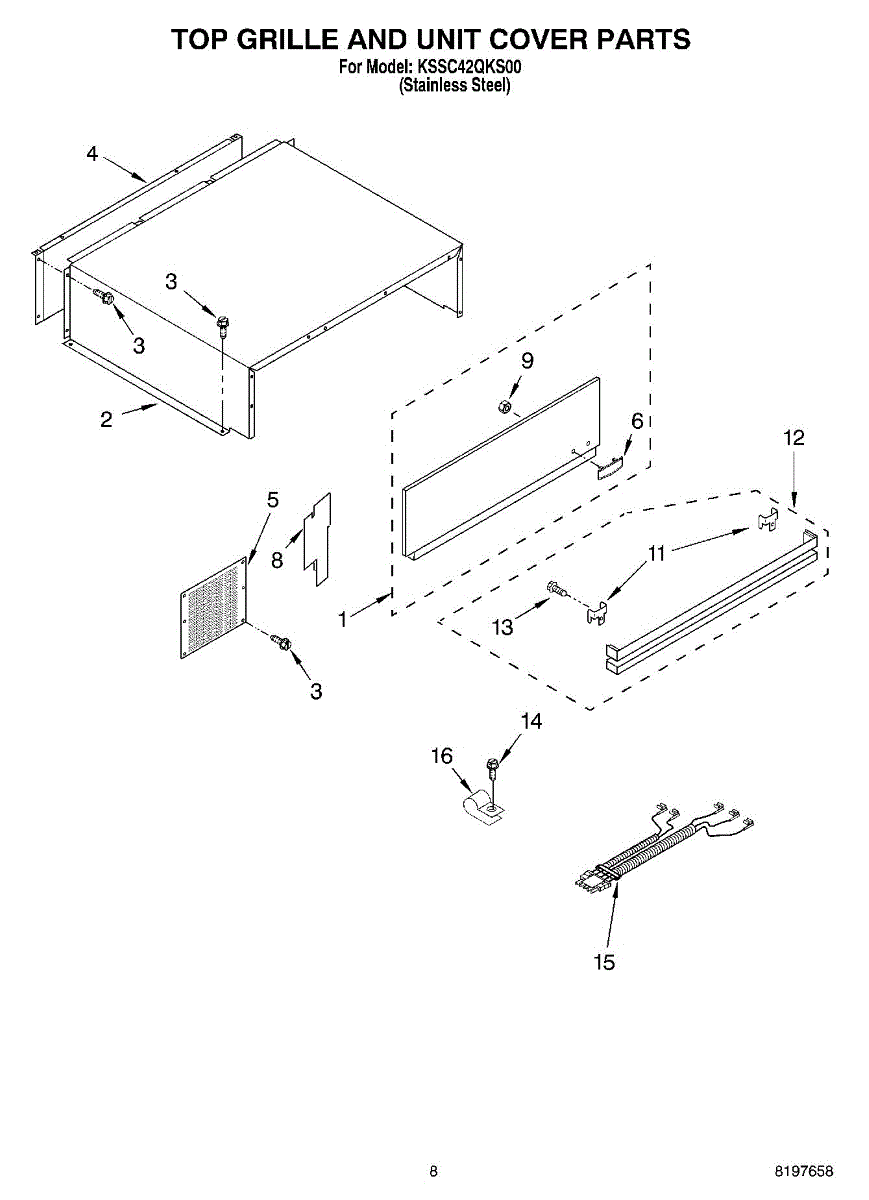 TOP GRILLE AND UNIT COVER PARTS
For Model: KSSC42QKS00
(Stainless Steel)

4
3
3
2
9
6
12
5
8
11
1
13
3
14
16
15

8
8197658