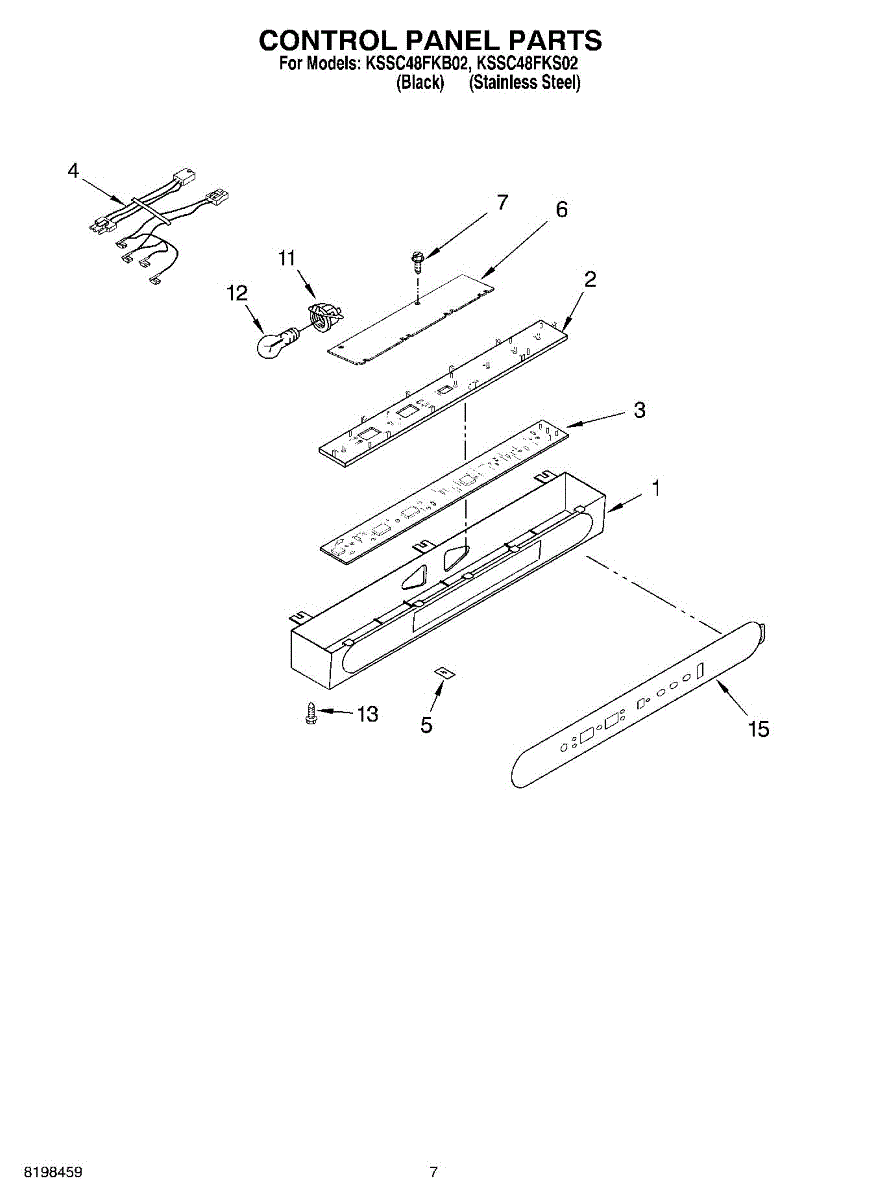 CONTROL PANEL PARTS
For Models: KSSC48FKB02, KSSC48FKS02
(Black) (Stainless Steel)

4
7
6
11
12
2
3
1
13
5
15

8198459
7