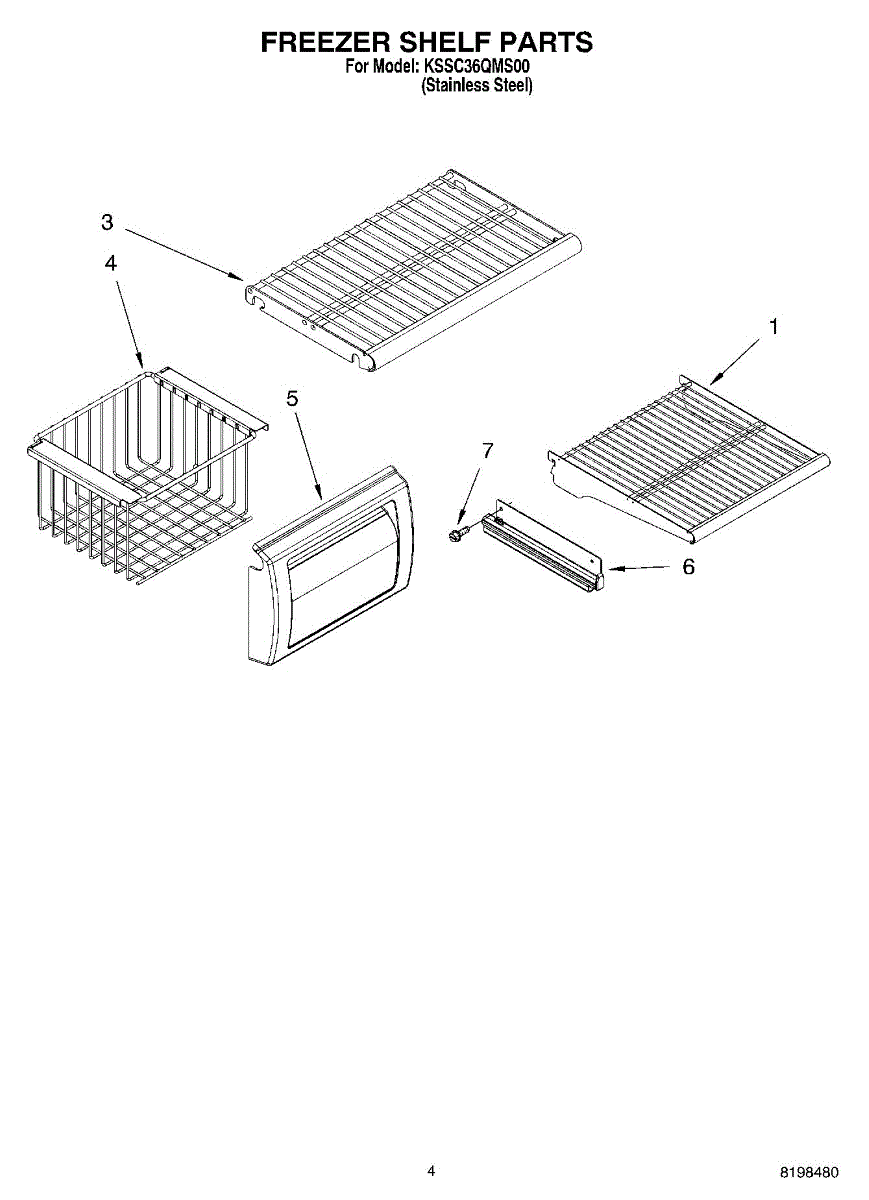 FREEZER SHELF PARTS
For Model: KSSC36QMS00
(Stainless Steel)

3
4
1
5
7
6

4
8198480