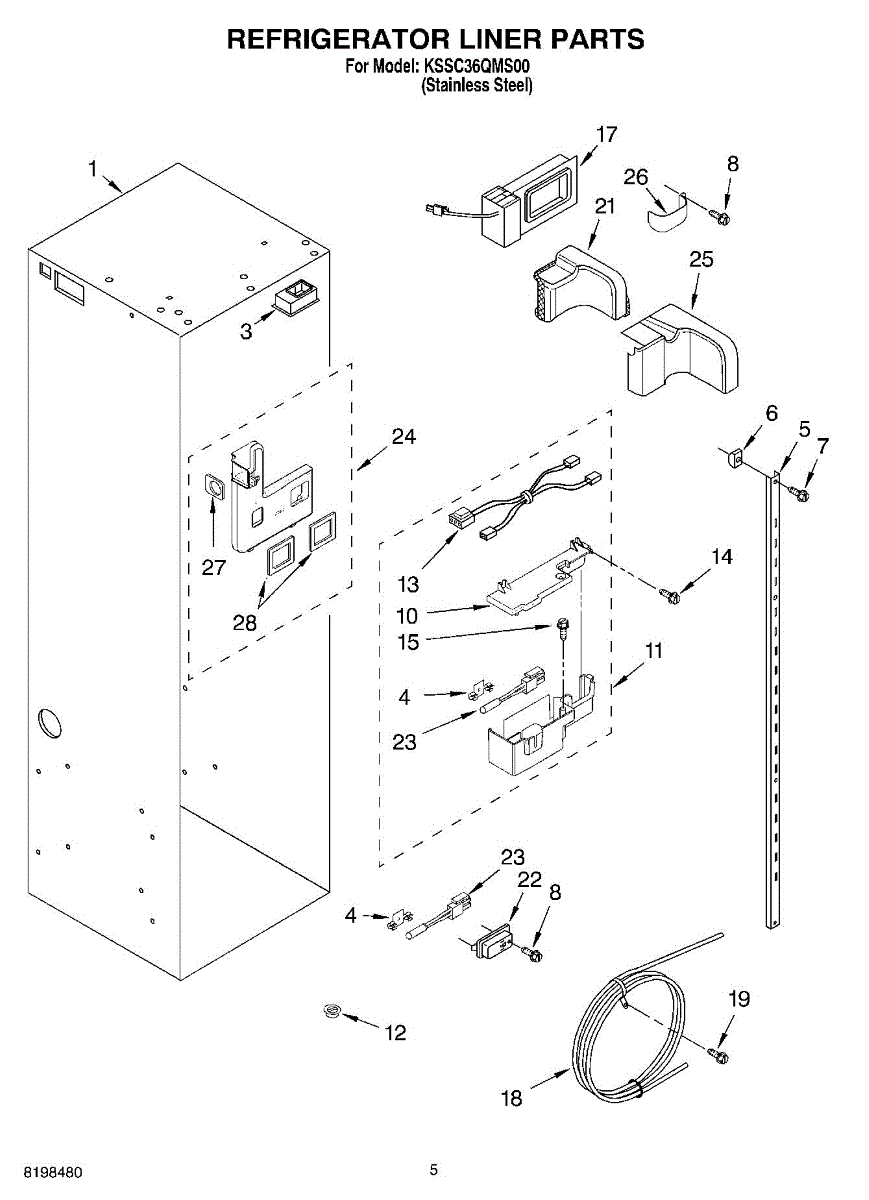 REFRIGERATOR LINER PARTS
For Model: KSSC36QMS00
(Stainless Steel)

1
17
26
8
21
25
3
24
6
5
7
27
28
13
14
10
15
11
4
23
23
22
8
4
12
19
18

8198480
5