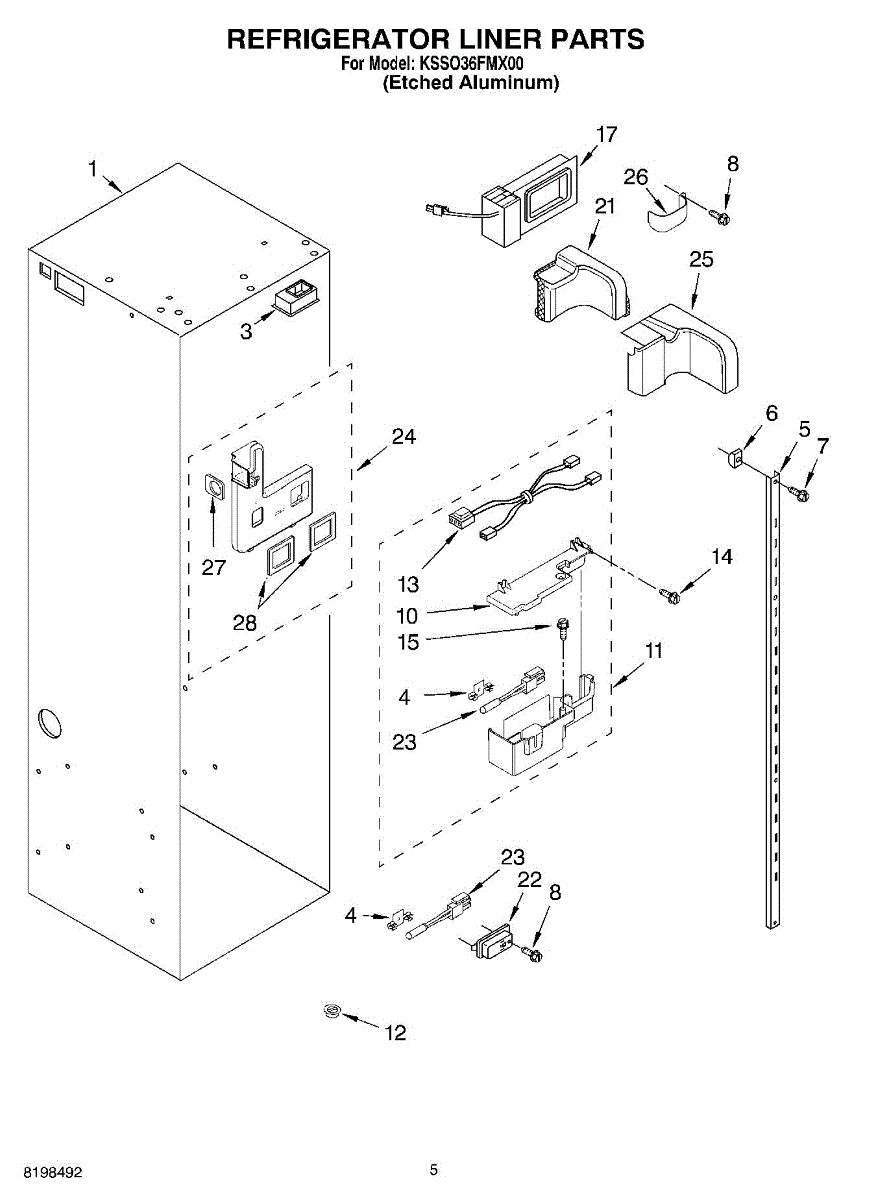 REFRIGERATOR LINER PARTS
For Model: KSSO36FMX00
(Etched Aluminum)

1
17
26
8
21
25
3
24
6
5
7
27
28
13
14
10
15
11
4
23
23
22
8
4
12

8198492
5