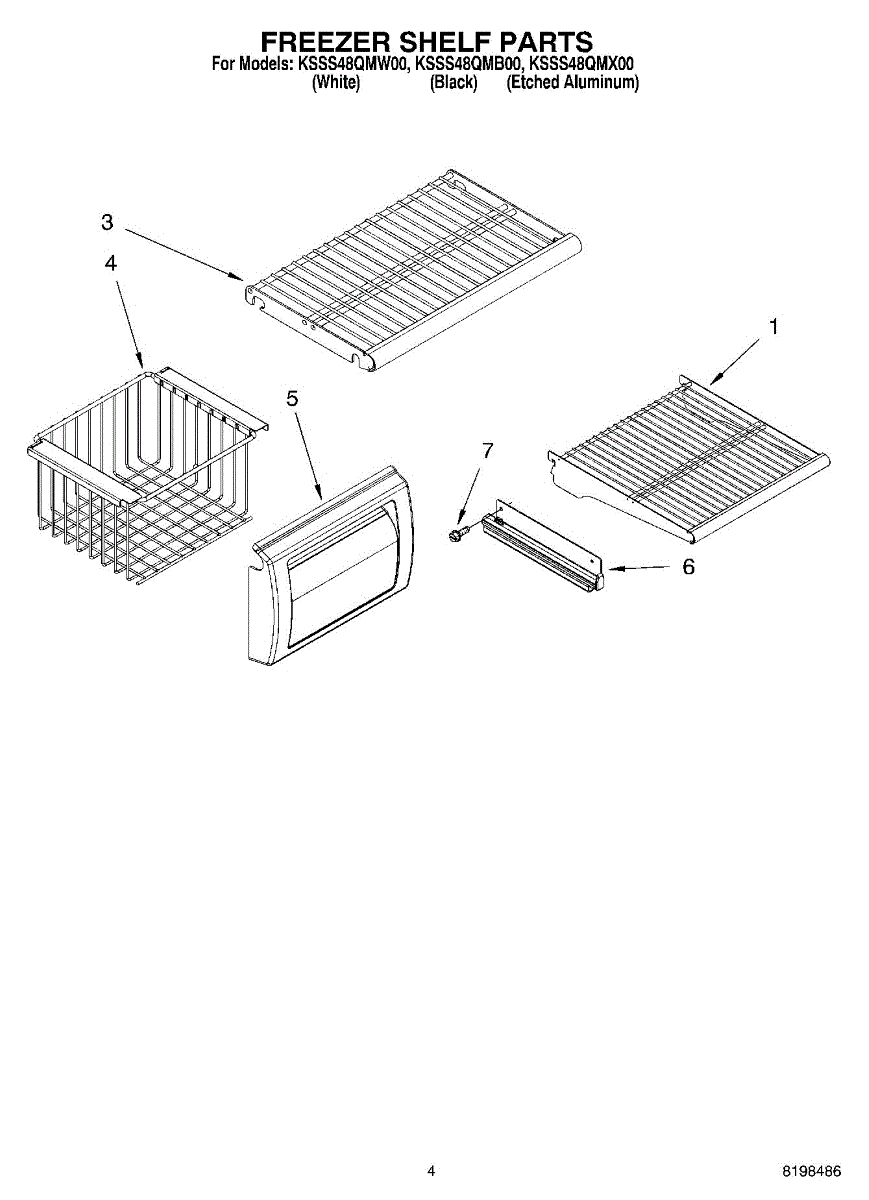 FREEZER SHELF PARTS
For Models: KSSS48QMW00, KSSS48QMB00, KSSS48QMX00
(White) (Black) (Etched Aluminum)

3
4
1
5
7
6

4
8198486