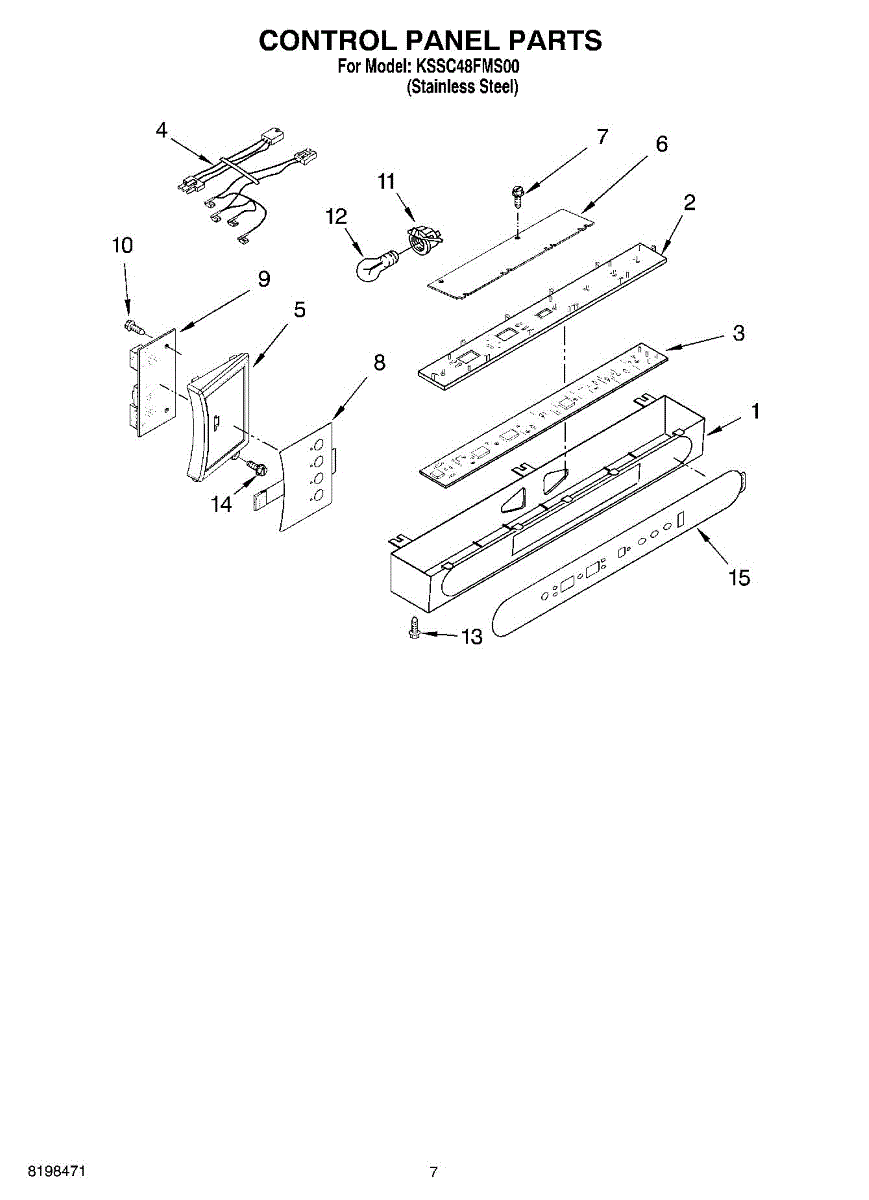 CONTROL PANEL PARTS
For Model: KSSC48FMS00
(Stainless Steel)

4
7
6
11
12
2
10
9
5
3
8
1
14
15
13

8198471
7