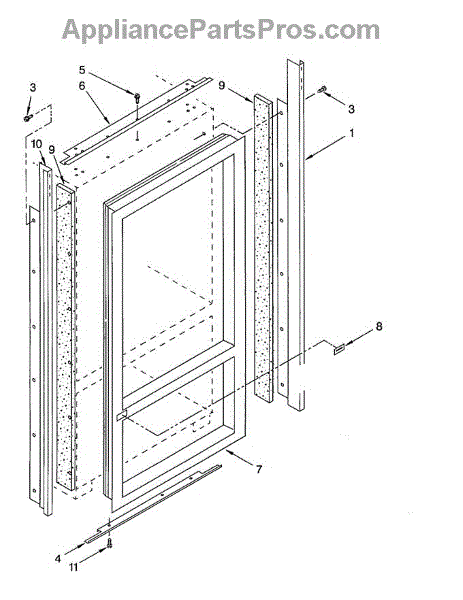 AppliancePartsPros.com

5
6
3
9
3
1
10
9
8
7
4
11