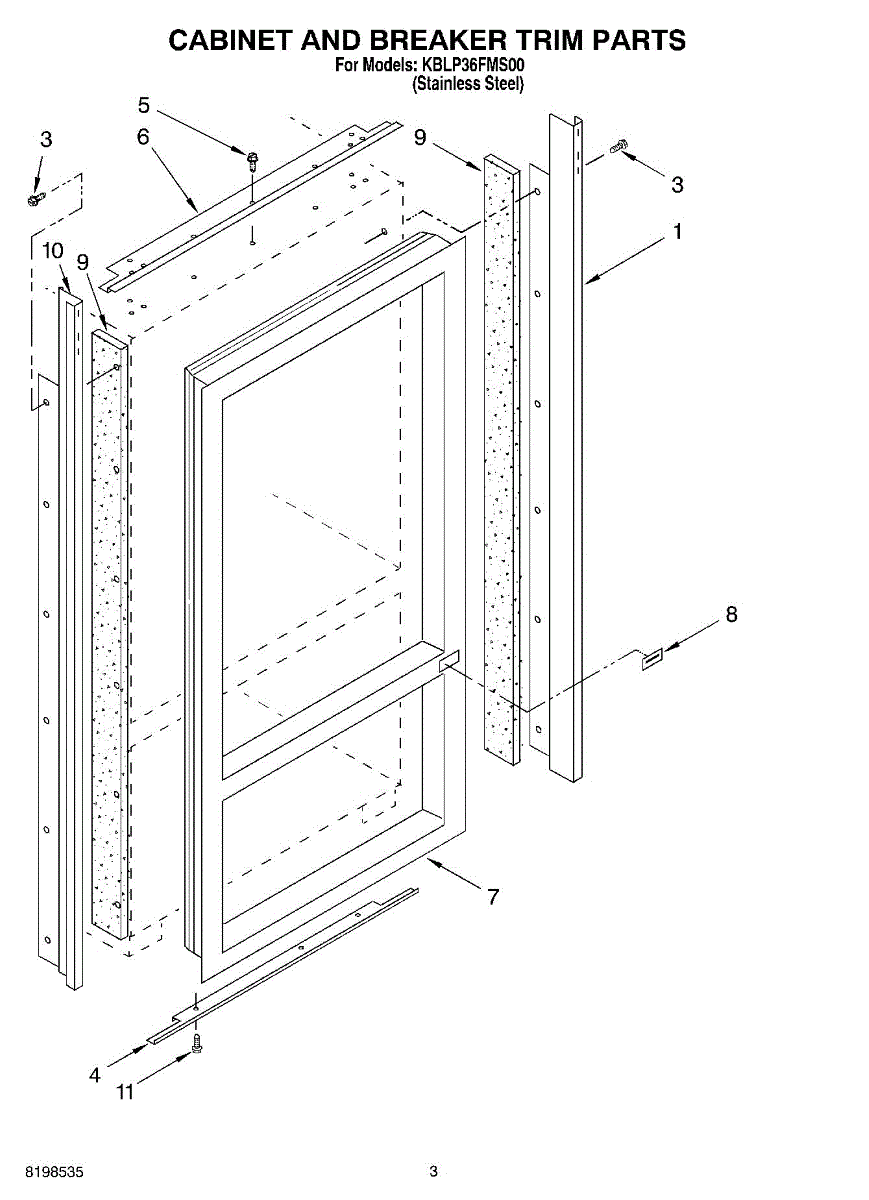 CABINET AND BREAKER TRIM PARTS
For Models: KBLP36FMS00
(Stainless Steel)

5
3
6
9
3
1
10
9
8
7
4
11

8198535
3