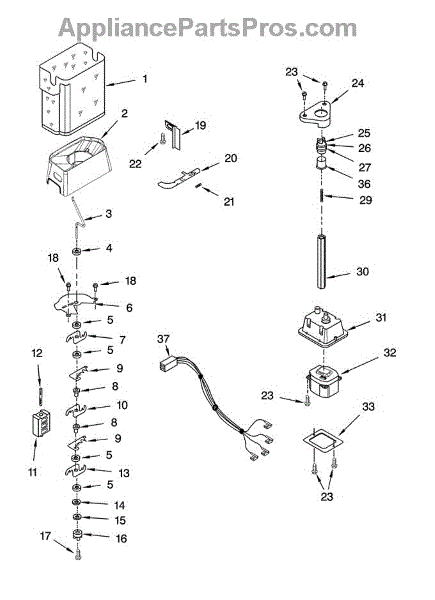 AppliancePartsPros.com

1
2
3
4
18
18
6
5
7
5
9
8
10
8
9
5
13
5
14
15
16
17
12
11
19
22
20
21
37
23
24
25
26
27
36
29
30
31
32
23
33
23