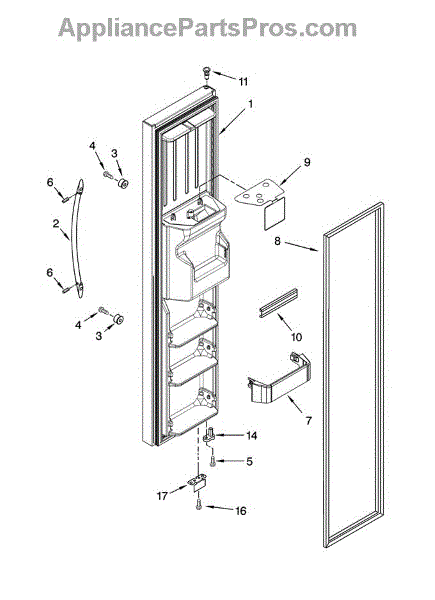 AppliancePartsPros.com

11
1
4
3
9
6
2
8
6
4
3
10
7
14
5
17
16