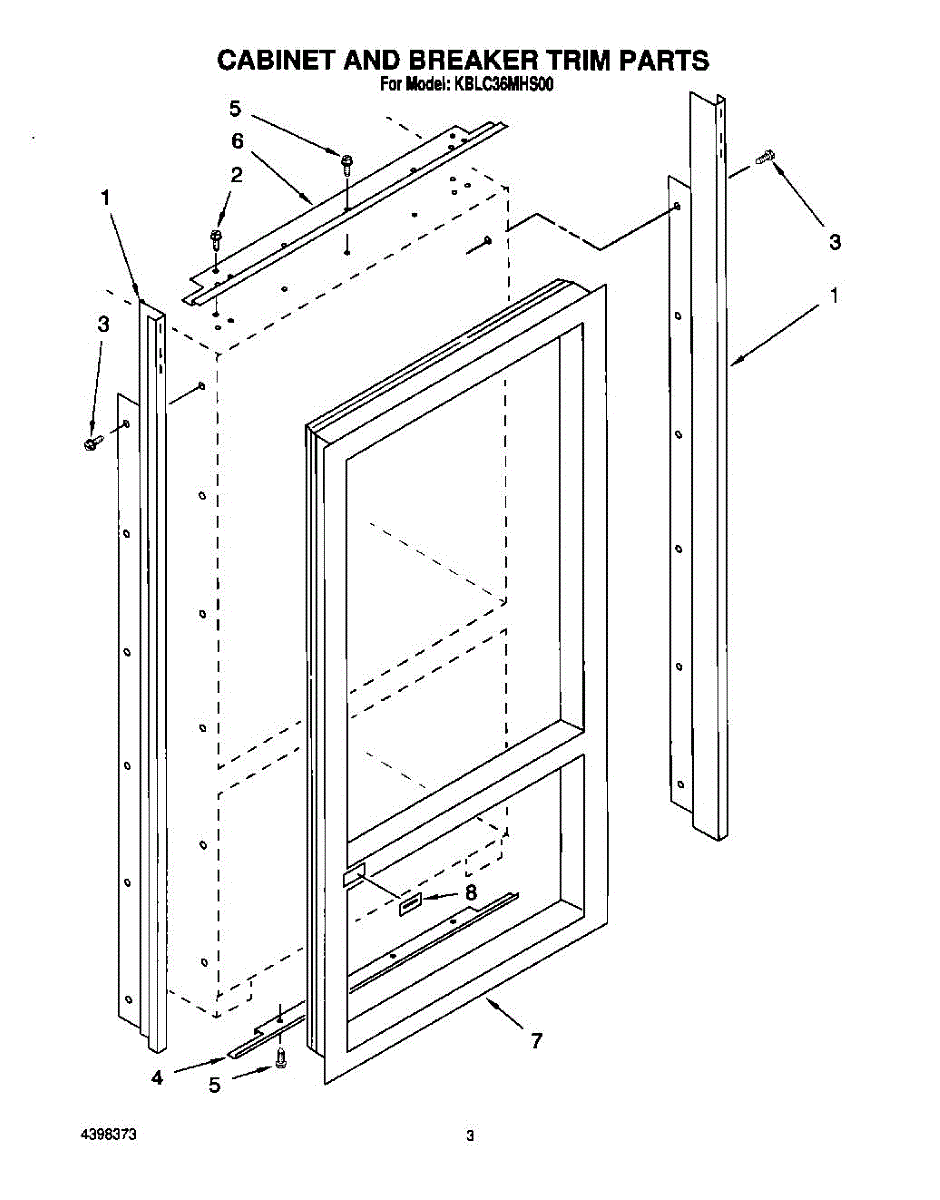 CABINET AND BREAKER TRIM PARTS
For Model: KBLC36MHS00

5
6
2
1
3
3
1
8
7
4
5

4398373

3