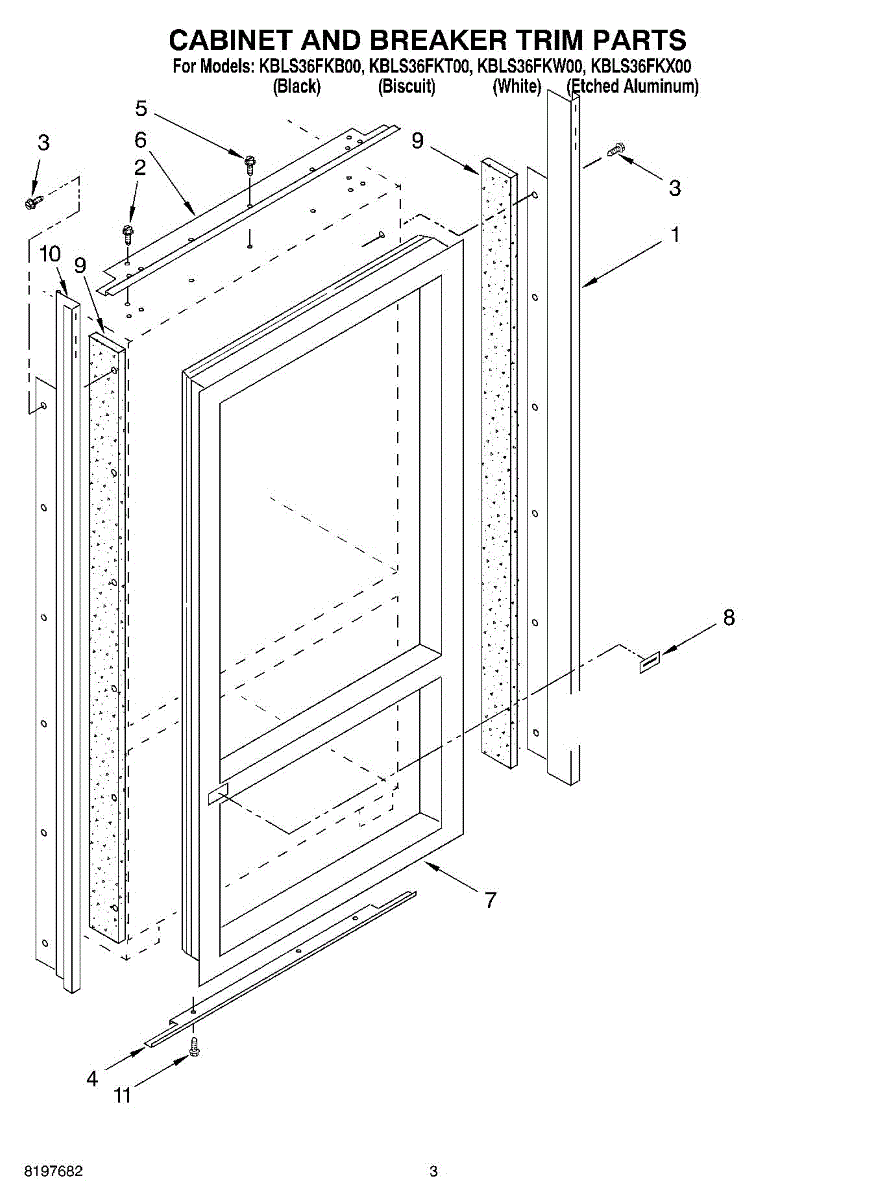 CABINET AND BREAKER TRIM PARTS
For Models: KBLS36FKB00, KBLS36FKT00, KBLS36FKW00, KBLS36FKX00
(Black) (Biscuit) (White) (Etched Aluminum)

5
6
2
3
10
9
9
3
1
8
7
4
11

8197682

3