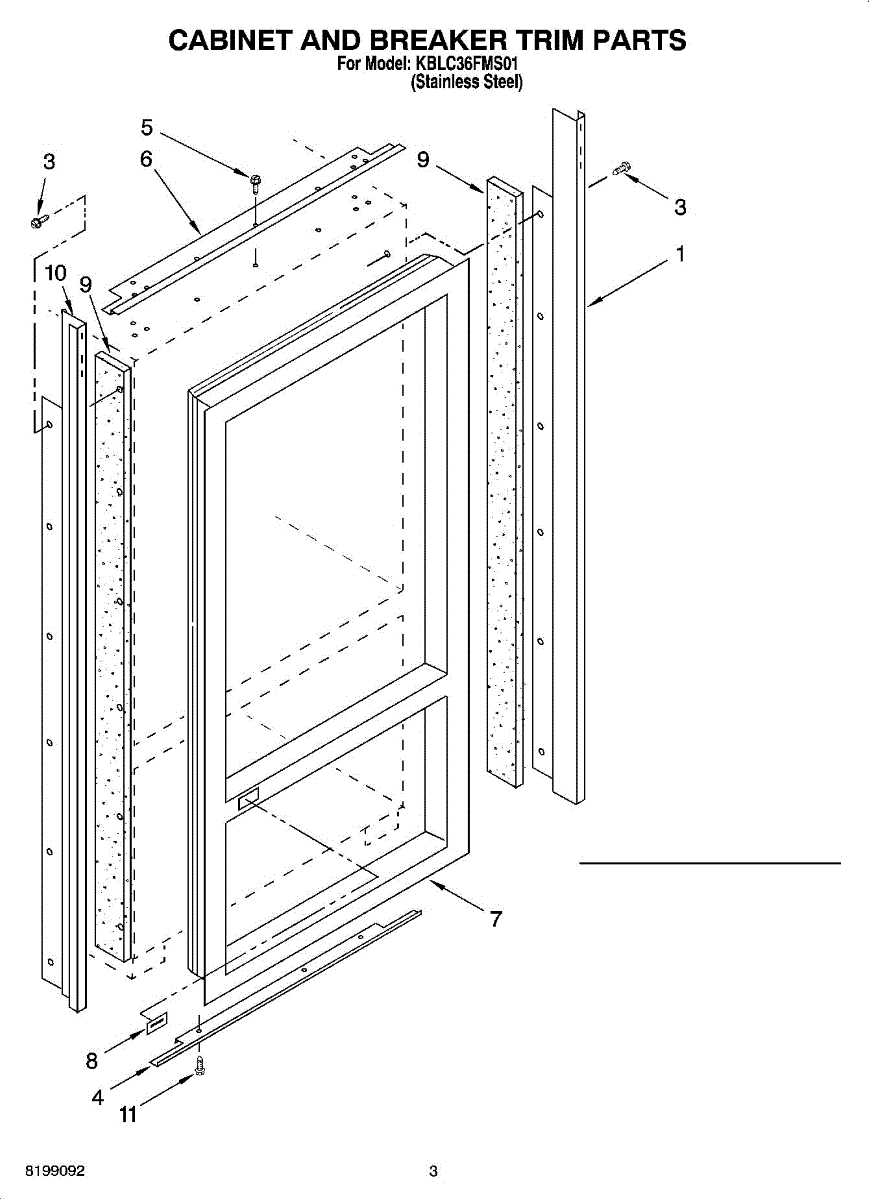 CABINET AND BREAKER TRIM PARTS
For Model: KBLC36FMS01
(Stainless Steel)

5
3
6
9
3
1
10
9
7
8
4
11

8199092
3