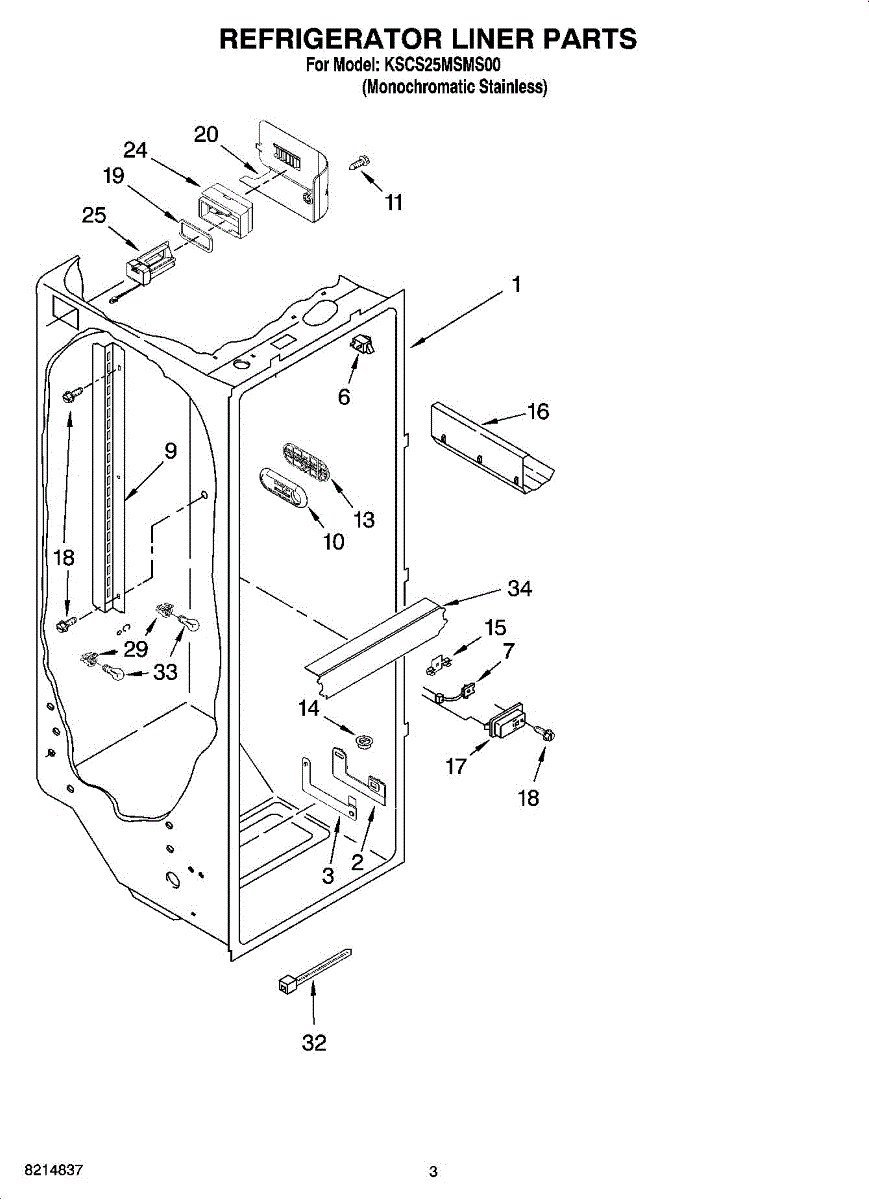 REFRIGERATOR LINER PARTS
For Model: KSCS25MSMS00
(Monochromatic Stainless)

20
24
19
25
11
1
6
16
9
13
10
18
34
15
7
29
33
14
17
18
3
2
32

8214837
3