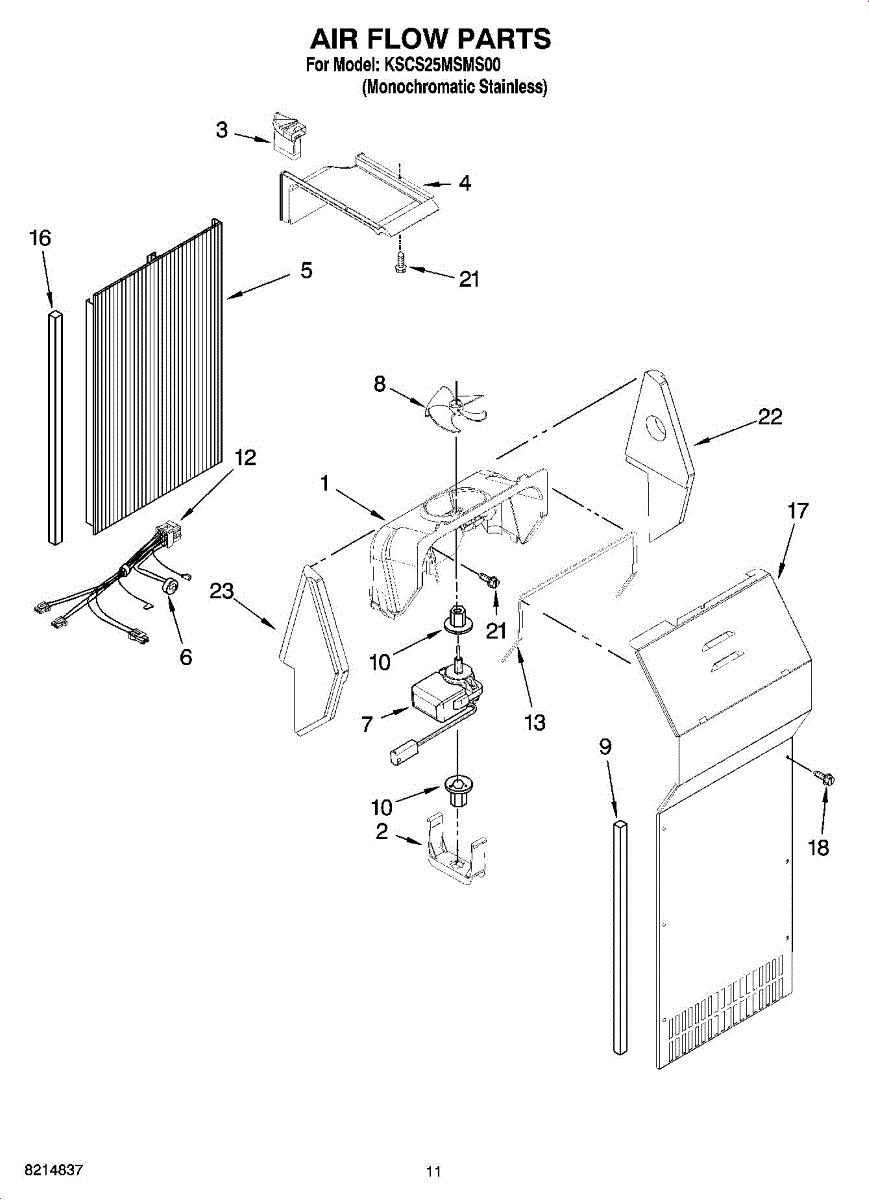 AIR FLOW PARTS
For Model: KSCS25MSMS00
(Monochromatic Stainless)

3
4
16
5
21
8
22
12
1
17
23
21
6
10
13
7
9
10
2
18

8214837
11