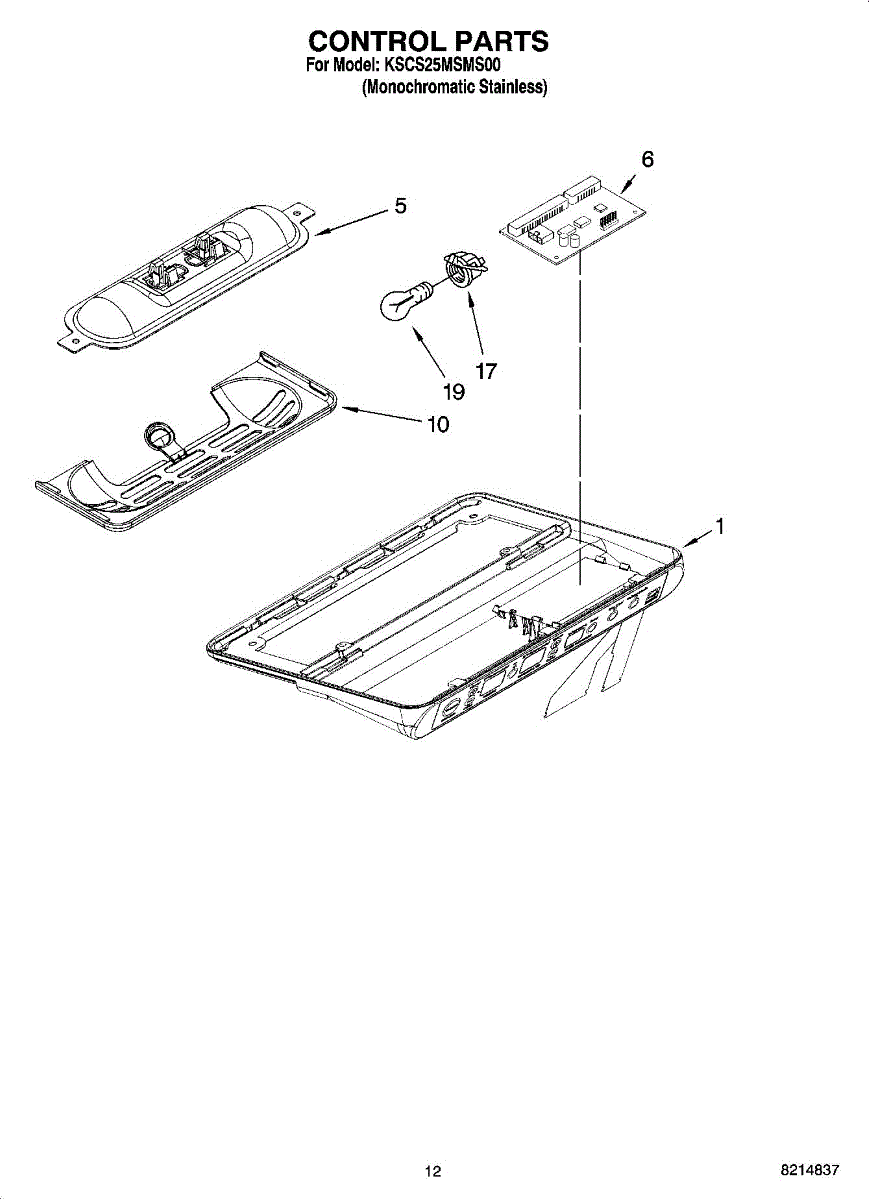 CONTROL PARTS
For Model: KSCS25MSMS00
(Monochromatic Stainless)

6

5

17

19

10

1

12

8214837