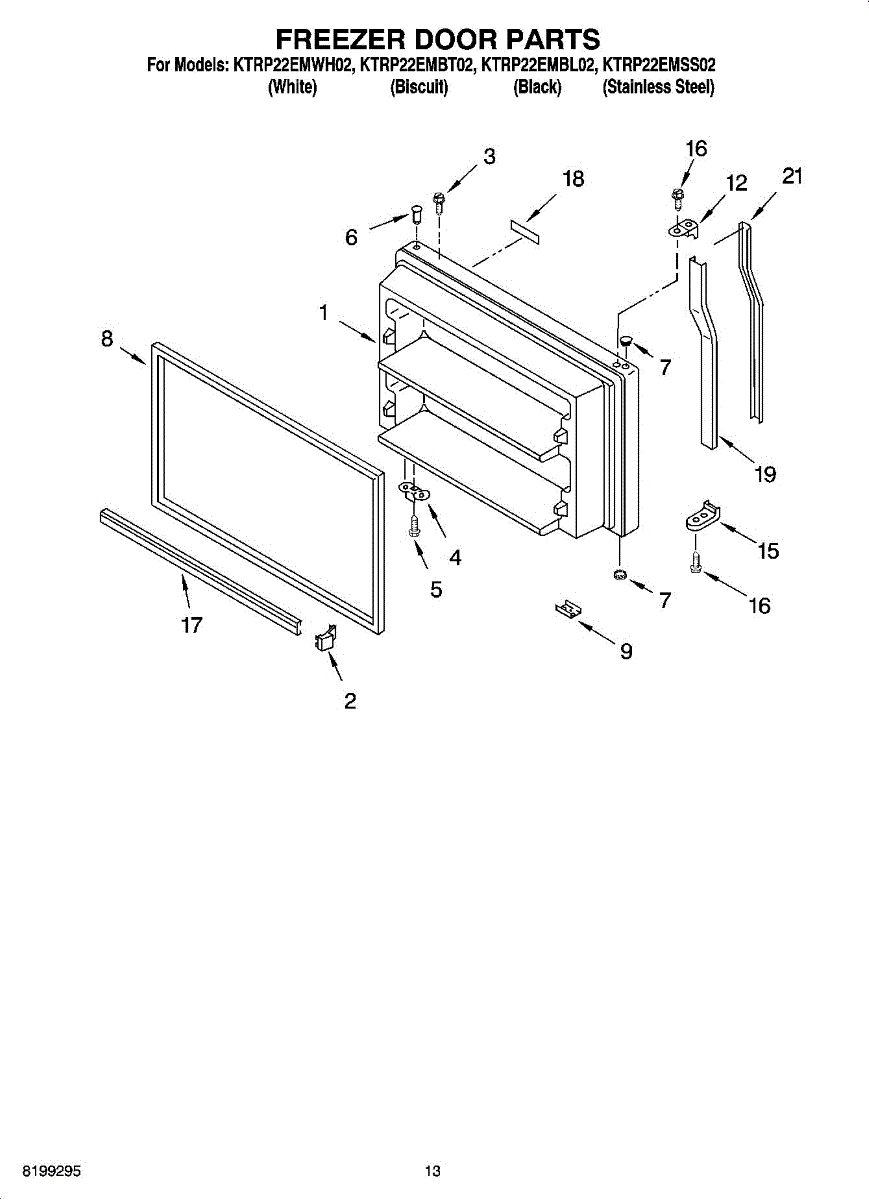 FREEZER DOOR PARTS
For Models: KTRP22EMWH02, KTRP22EMBT02, KTRP22EMBL02, KTRP22EMSS02
(White) (Biscuit) (Black) (Stainless Steel)

3
16
18
12
21
6
1
8
7
19
4
15
5
7
16
17
9
2

8199295
13