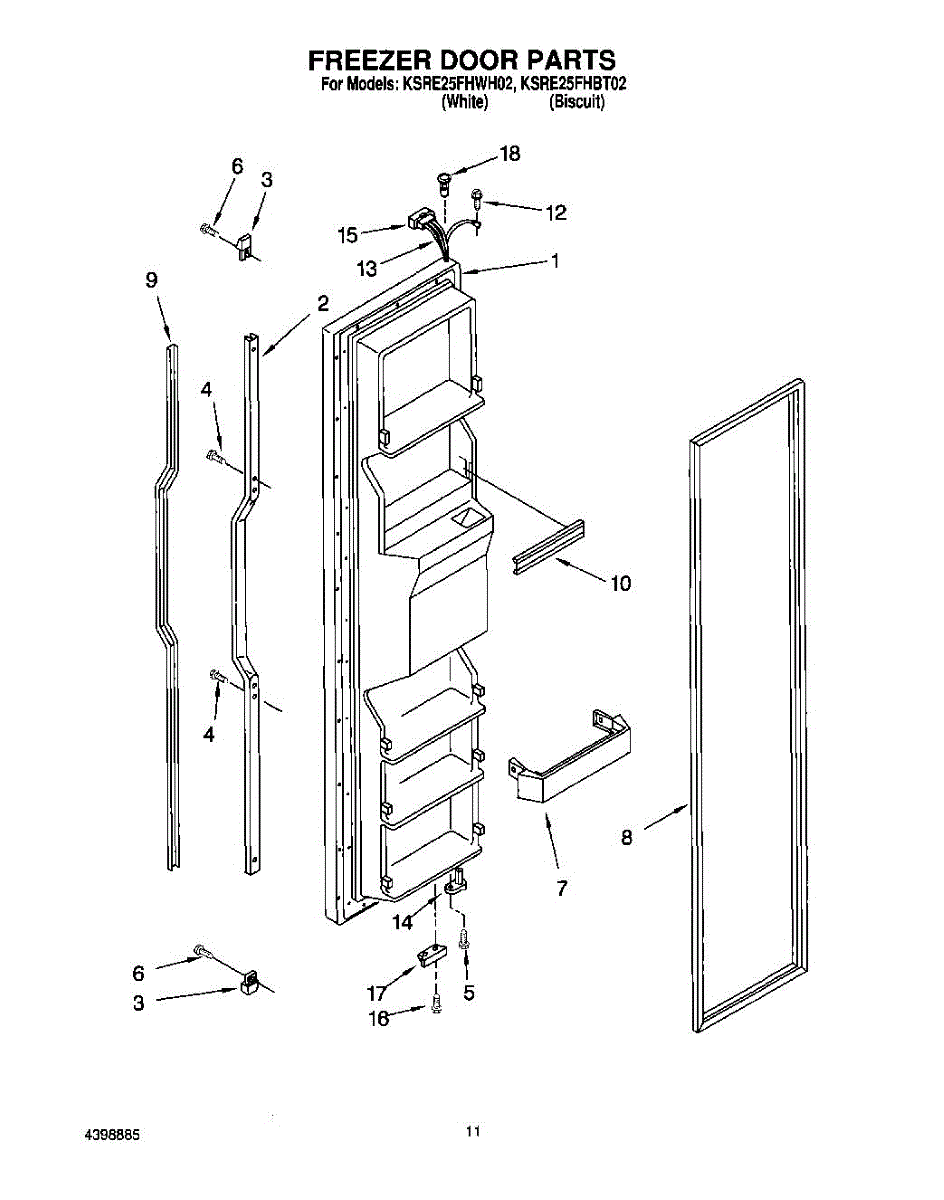 FREEZER DOOR PARTS
For Models: KSRE25FHWH02, KSRE25FHBT02
(White) (Biscuit)

6
3
18
12
15
13
1
9
2
4
10
4
8
7
14
6
3
17
5
16

4398885
11