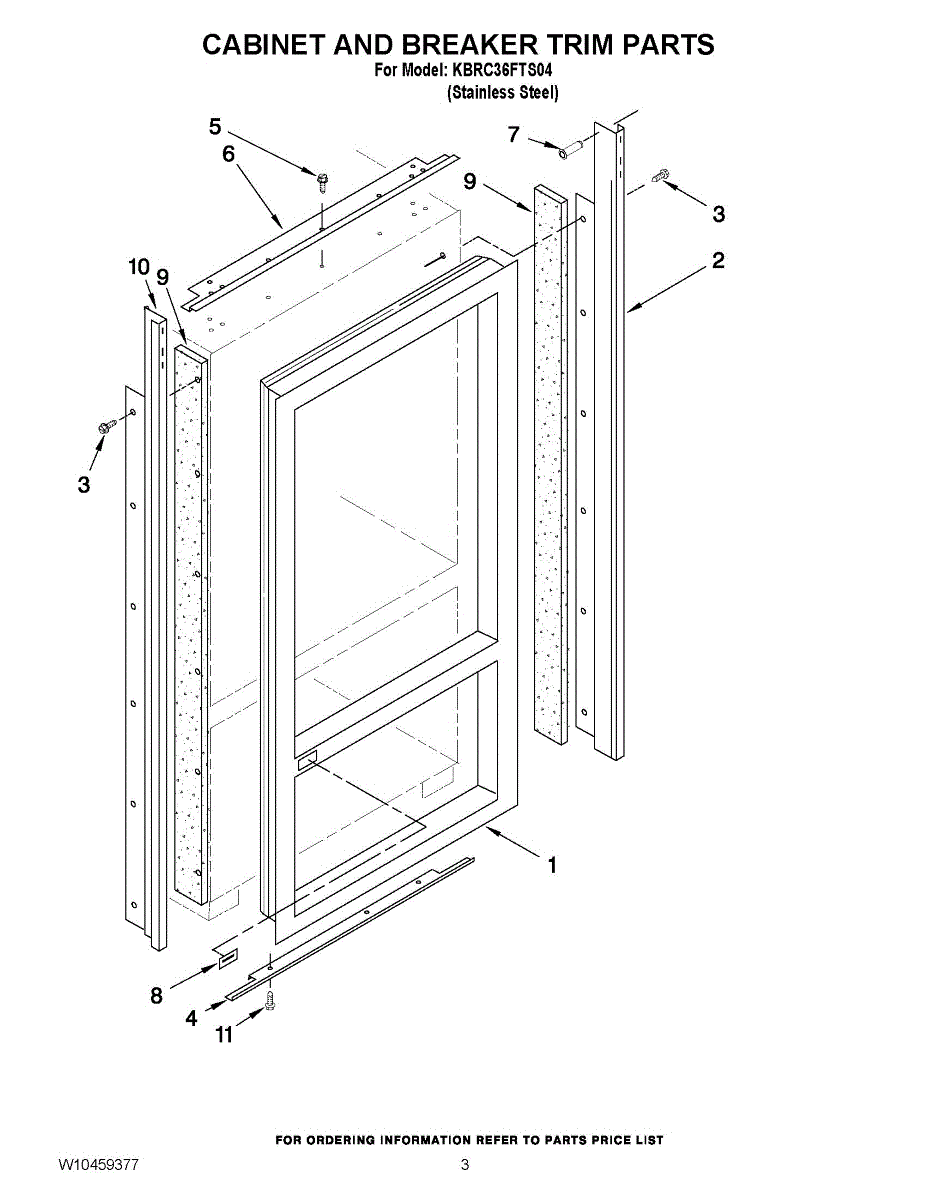 CABINET AND BREAKER TRIM PARTS
For Model: KBRC36FTS04
(Stainless Steel)

5
6
7
9
3
2
10
9
3
1
8
4
11

FOR ORDERING INFORMATION REFER TO PARTS PRICE LIST
W10459377
3