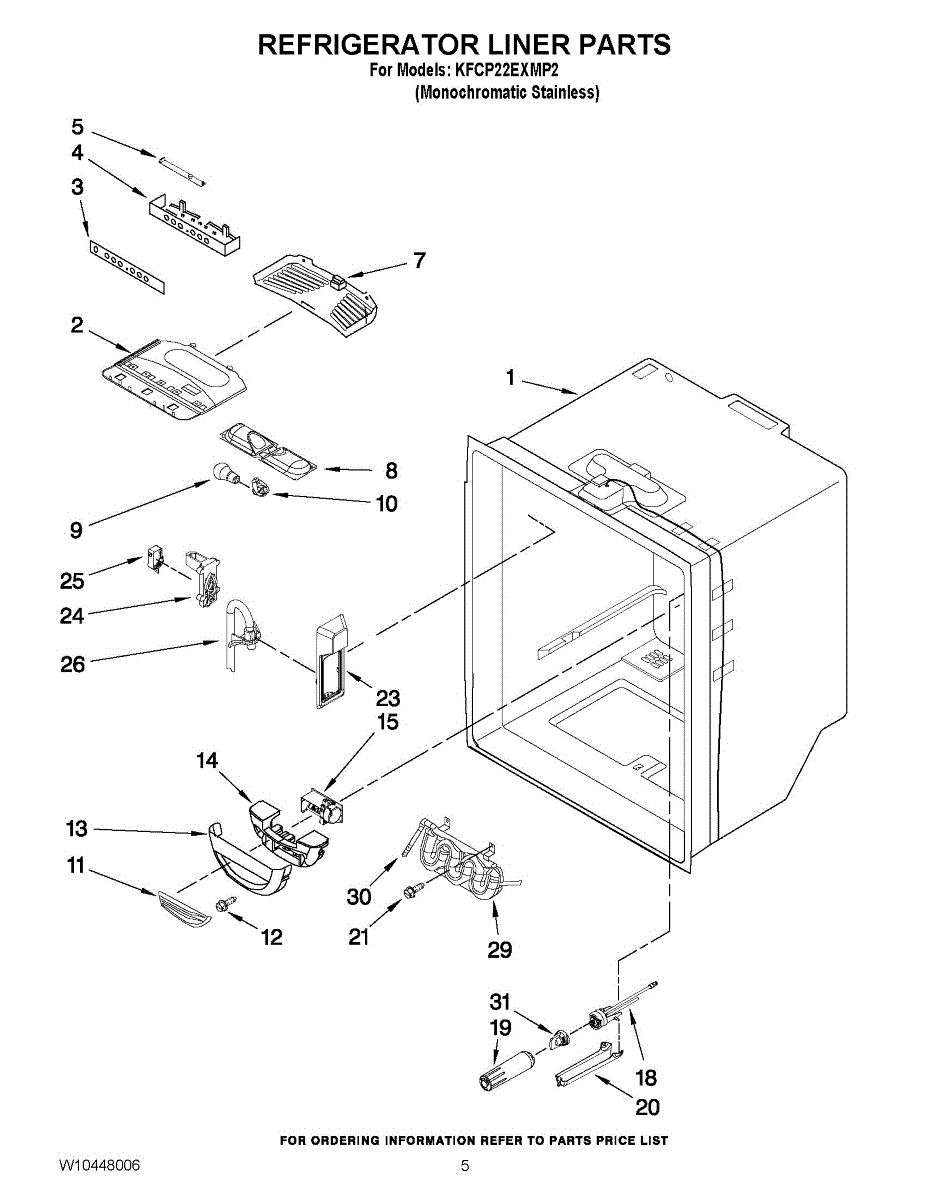 REFRIGERATOR LINER PARTS
For Models: KFCP22EXMP2
(Monochromatic Stainless)

5
4
3
7
2
1
8
10
9
25
24
26
23
15
14
13
11
12
30
21
29
31
19
18
20

FOR ORDERING INFORMATION REFER TO PARTS PRICE LIST

W10448006

5