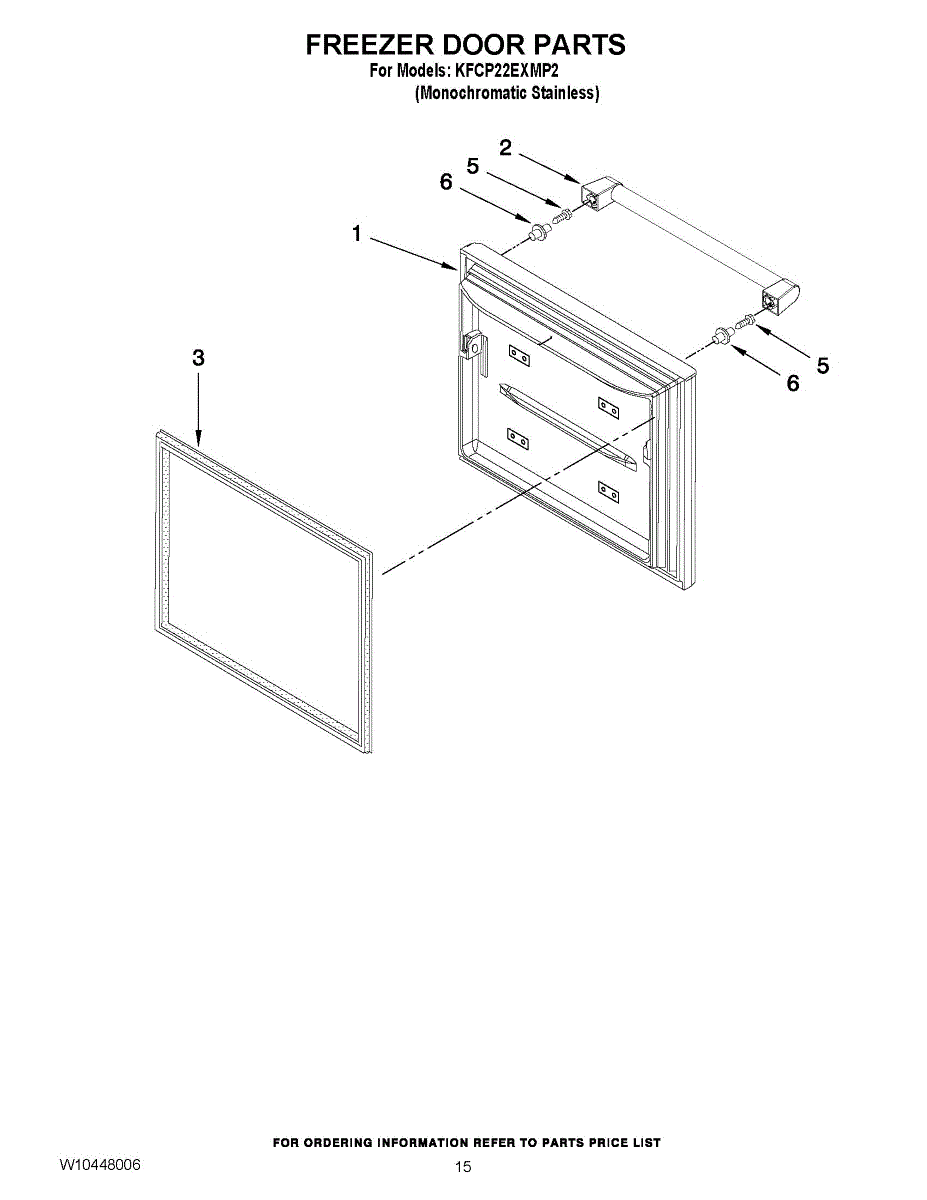 FREEZER DOOR PARTS
For Models: KFCP22EXMP2
(Monochromatic Stainless)

2
5
6
1
3
5
6

FOR ORDERING INFORMATION REFER TO PARTS PRICE LIST
W10448006
15