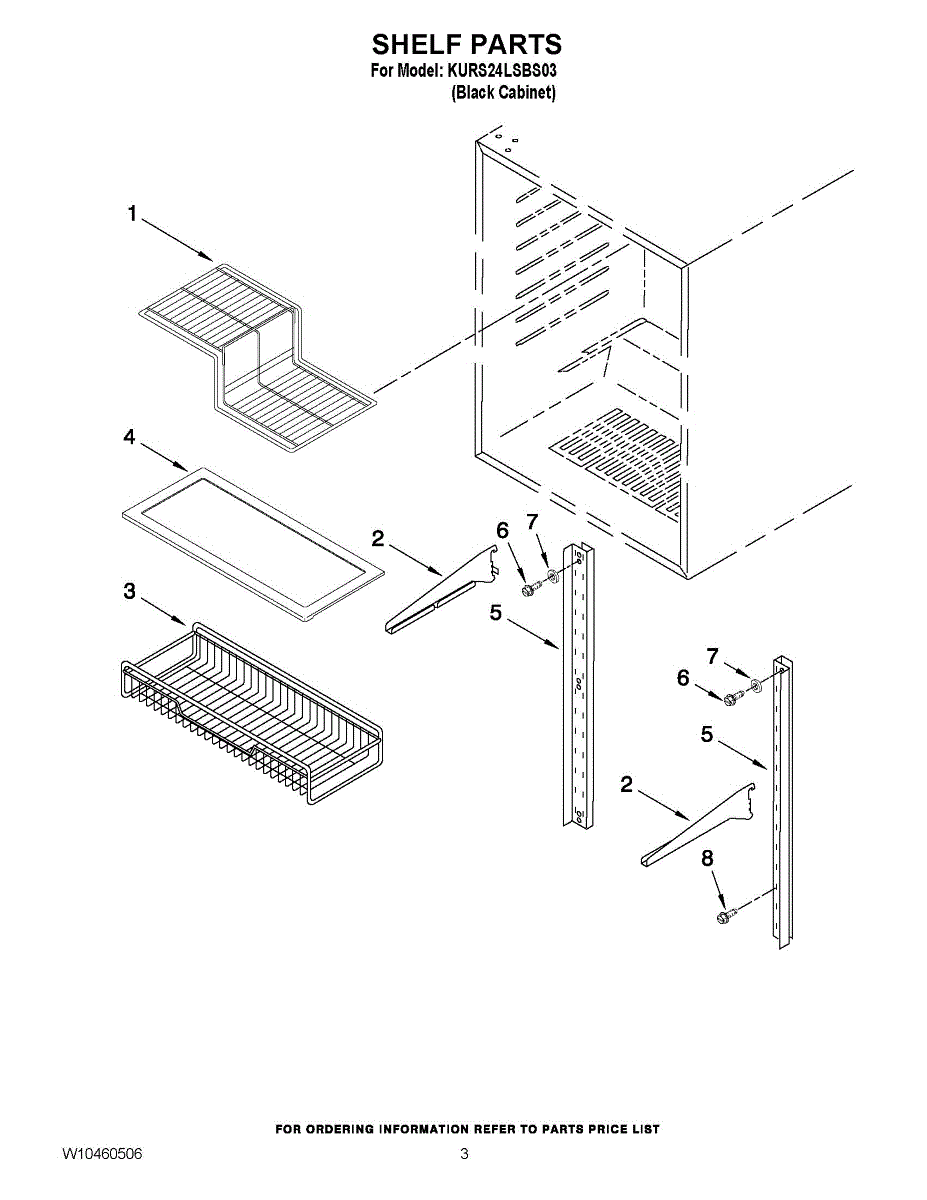 SHELF PARTS
For Model: KURS24LSBS03
(Black Cabinet)

1

4

2

6

7

3

5

7

6

5

2

8

FOR ORDERING INFORMATION REFER TO PARTS PRICE LIST

W10460506

3