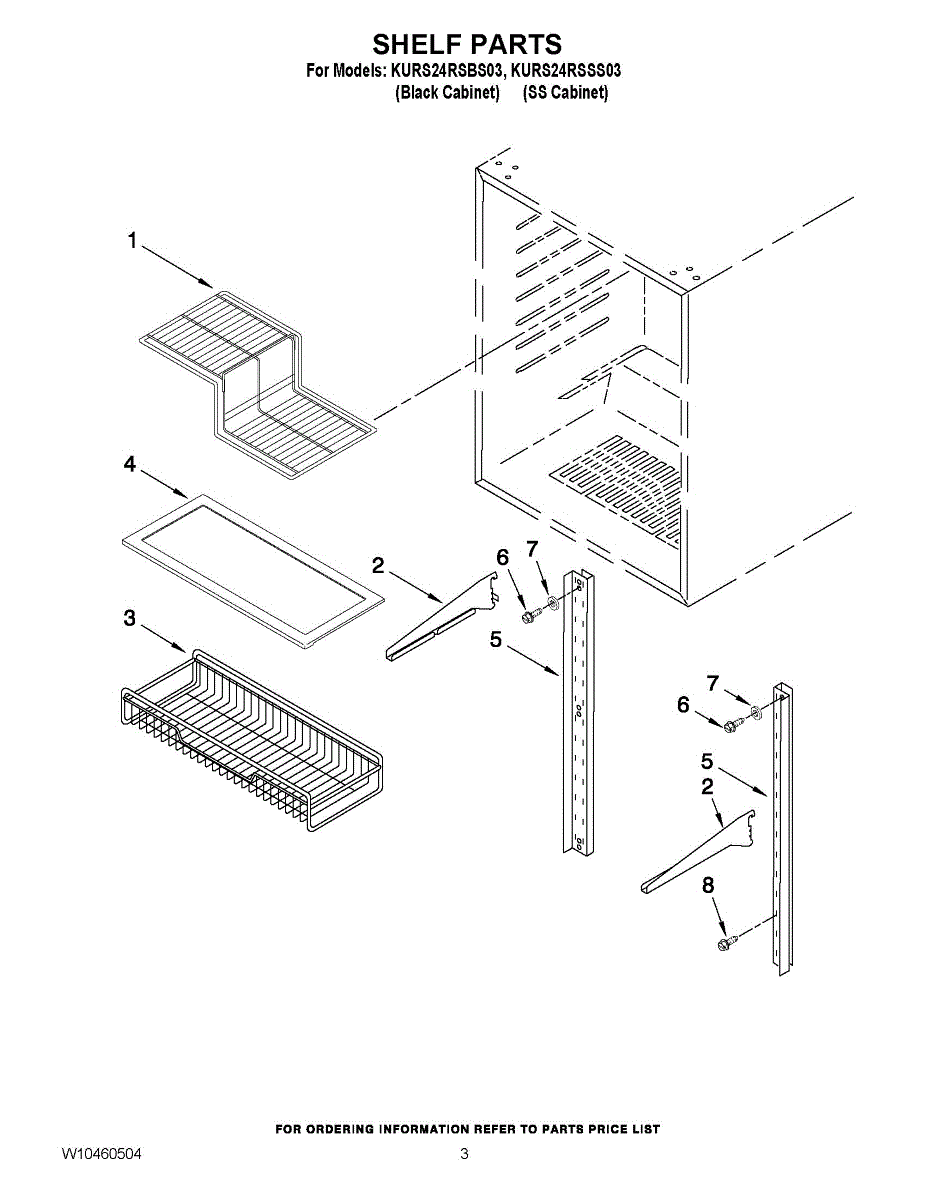 SHELF PARTS
For Models: KURS24RSBS03, KURS24RSSS03
(Black Cabinet) (SS Cabinet)

1

4

2

6

7

3

5

7

6

5

2

8

FOR ORDERING INFORMATION REFER TO PARTS PRICE LIST

W10460504

3