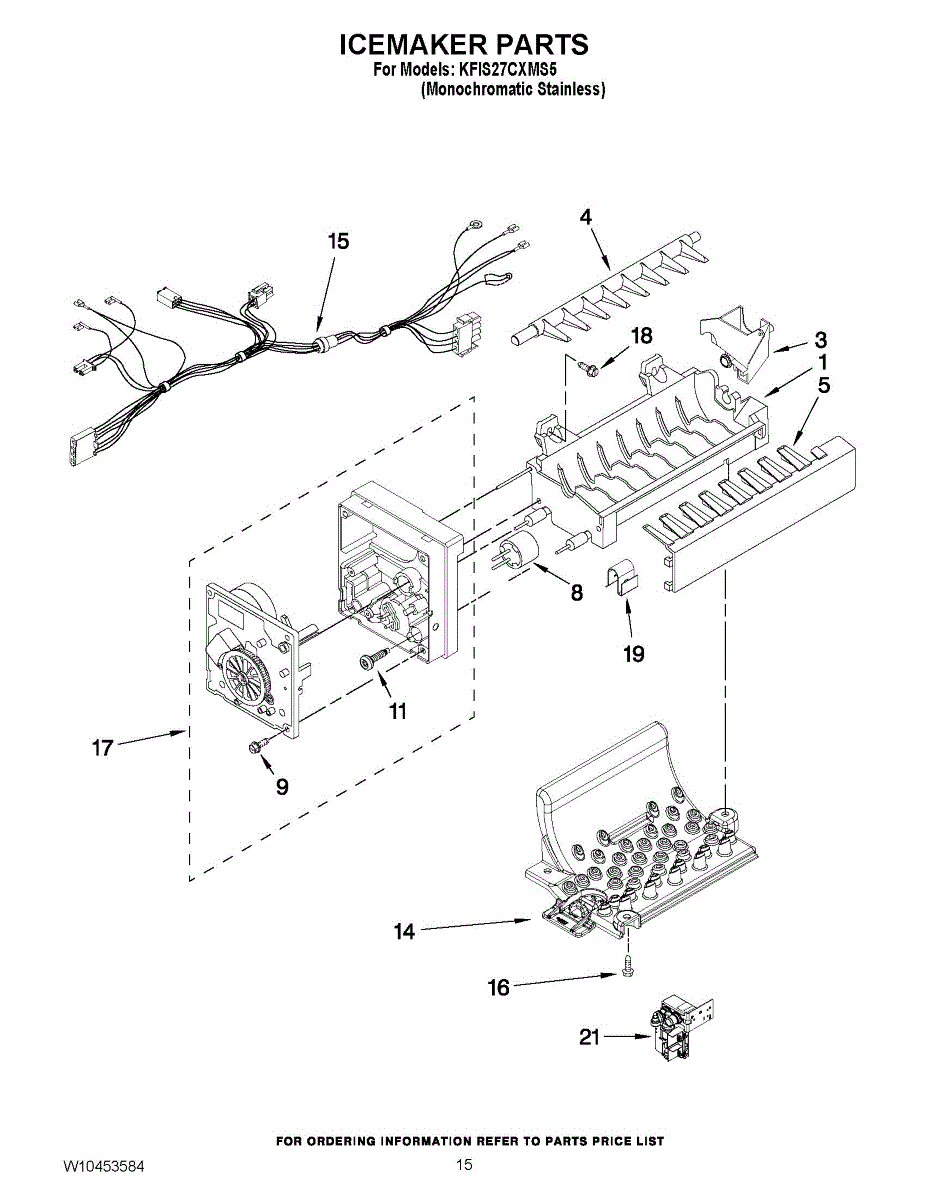 ICEMAKER PARTS
For Models: KFIS27CXMS5
(Monochromatic Stainless)

15
4
18
3
1
5
8
19
11
17
9
14
16
21

FOR ORDERING INFORMATION REFER TO PARTS PRICE LIST

W10453584
15