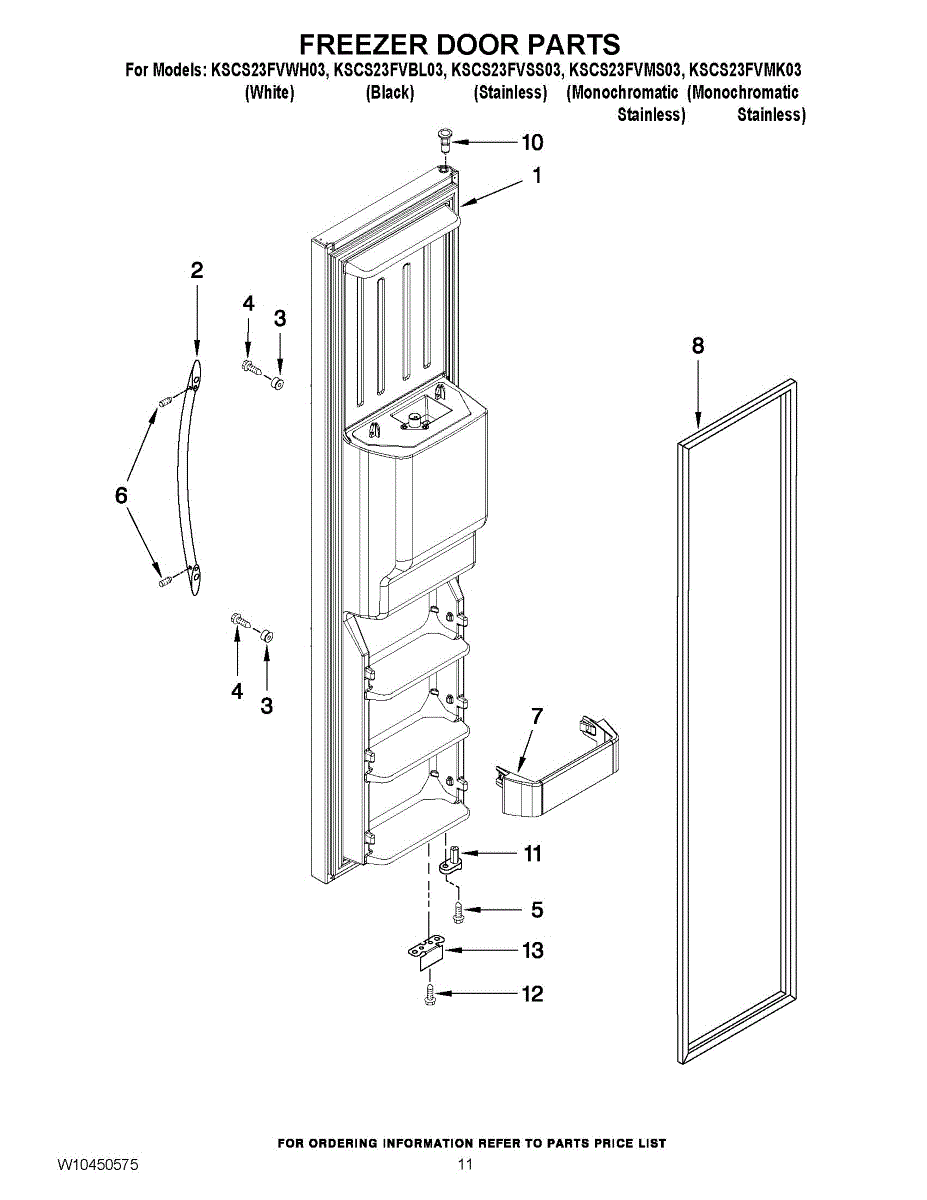 FREEZER DOOR PARTS

For Models: KSCS23FVWH03, KSCS23FVBL03, KSCS23FVSS03, KSCS23FVMS03, KSCS23FVMK03
(White) (Black) (Stainless) (Monochromatic Stainless) (Monochromatic Stainless)

10
1
2
4
3
8
6
4
3
7
11
5
13
12

FOR ORDERING INFORMATION REFER TO PARTS PRICE LIST

W10450575

11