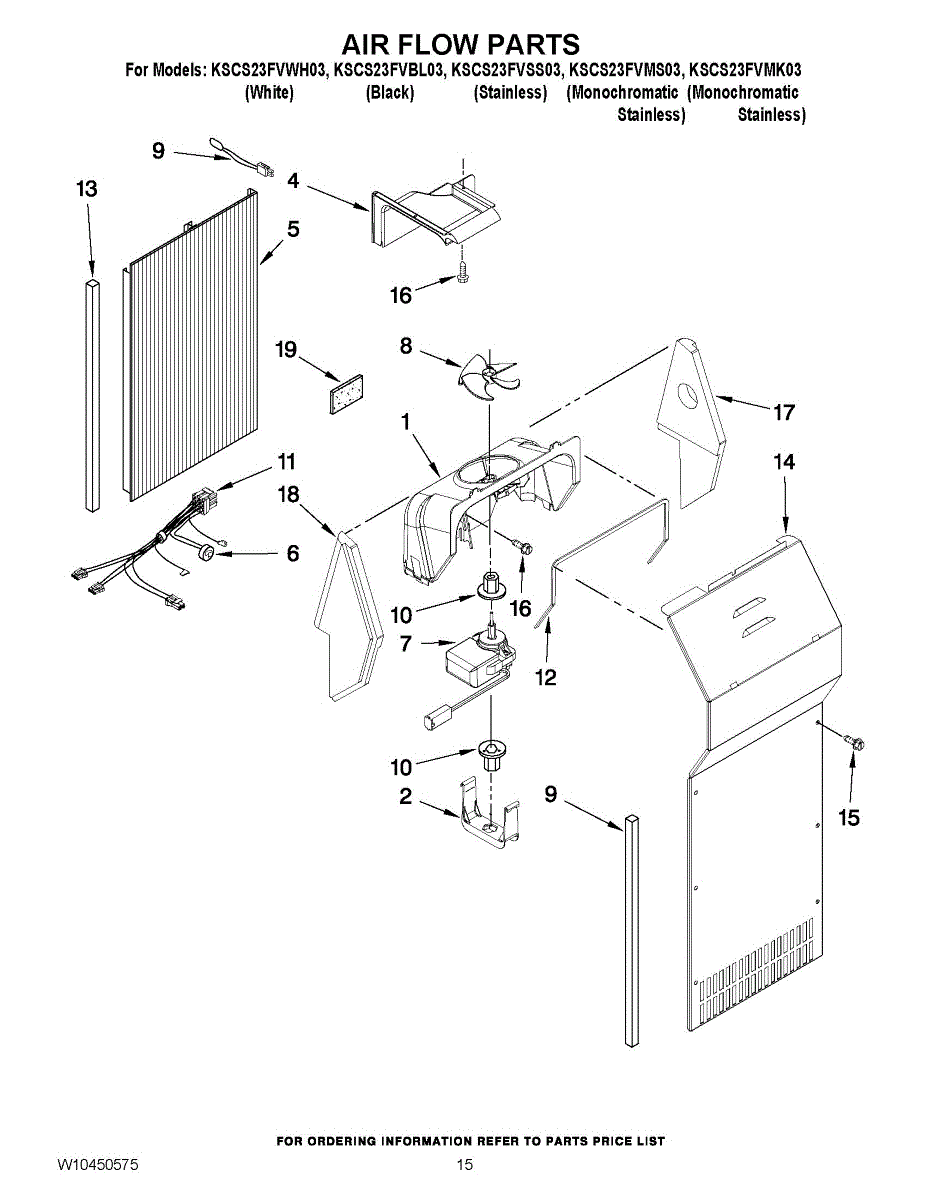 AIR FLOW PARTS

For Models: KSCS23FVWH03, KSCS23FVBL03, KSCS23FVSS03, KSCS23FVMS03, KSCS23FVMK03
(White) (Black) (Stainless) (Monochromatic Stainless) (Monochromatic Stainless)

9
13
4
5
16
19
8
17
1
14
11
18
6
16
10
7
12
10
2
9
15

FOR ORDERING INFORMATION REFER TO PARTS PRICE LIST

W10450575
15