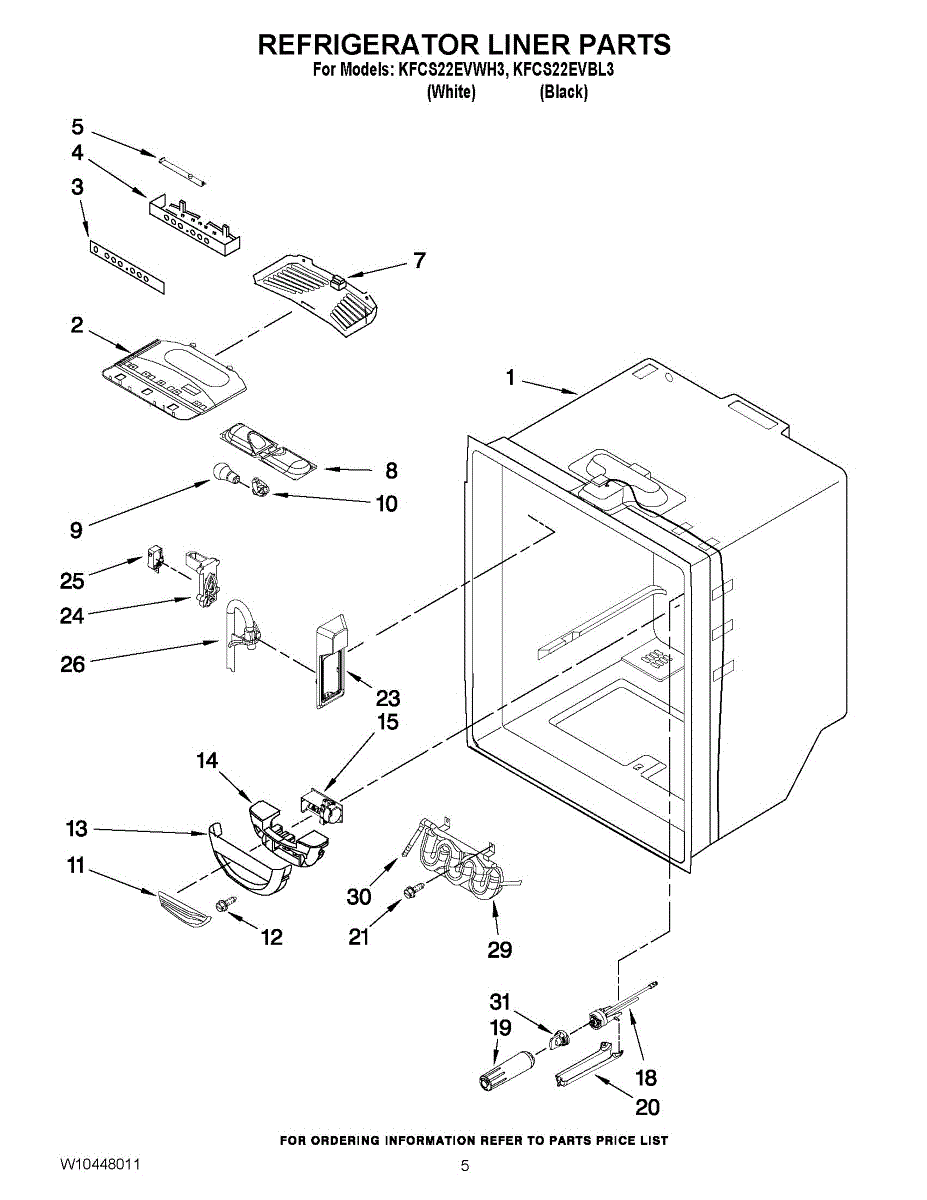 REFRIGERATOR LINER PARTS

For Models: KFCS22EVWH3, KFCS22EVBL3
(White) (Black)

5
4
3
7
2
1
8
10
9
25
24
26
23
15
14
13
11
12
30
21
29
31
19
18
20

FOR ORDERING INFORMATION REFER TO PARTS PRICE LIST

W10448011

5