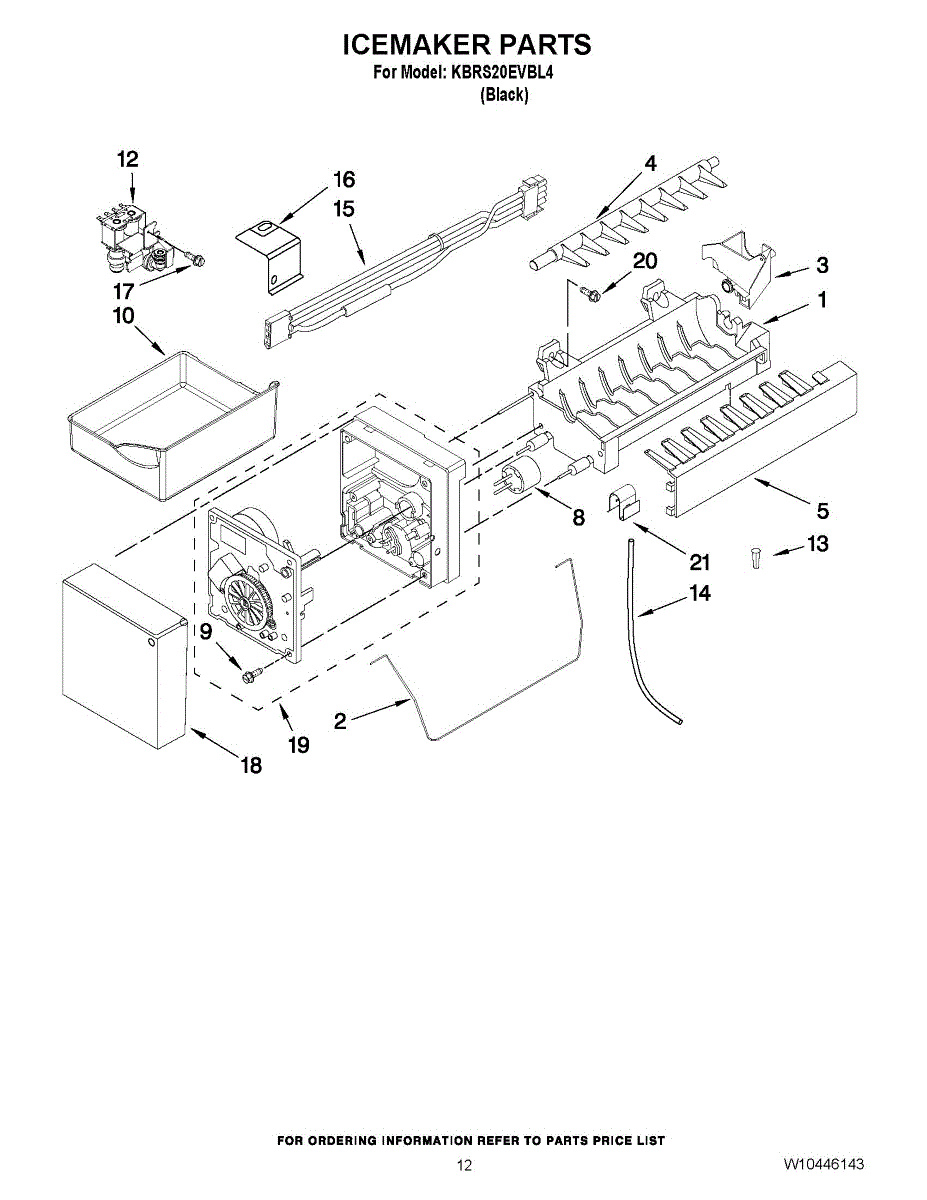 ICEMAKER PARTS
For Model: KBRS20EVBL4
(Black)

12
16
15
4
20
3
1
17
10
8
5
21
13
14
9
2
19
18

FOR ORDERING INFORMATION REFER TO PARTS PRICE LIST
12
W10446143