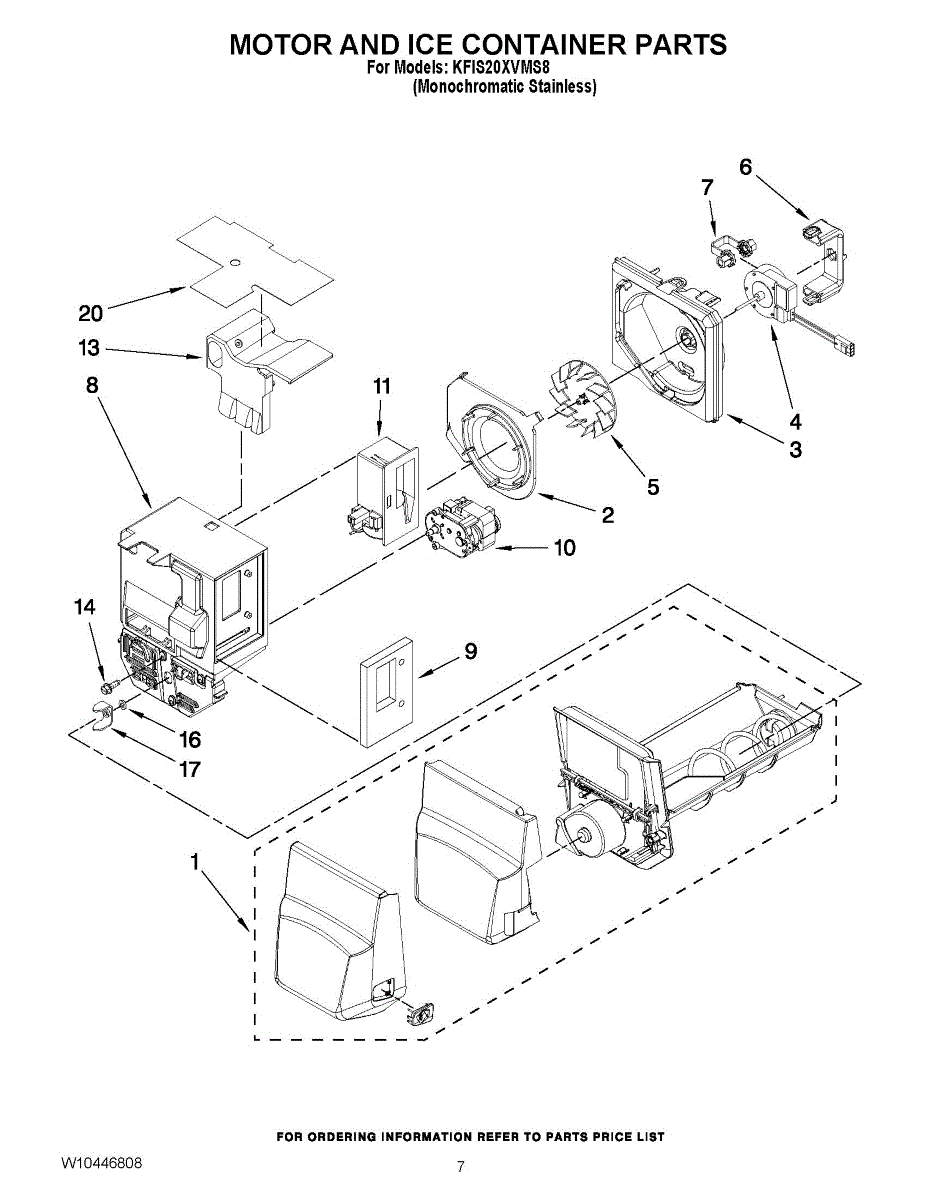 MOTOR AND ICE CONTAINER PARTS
For Models: KFIS20XVMS8
(Monochromatic Stainless)

6
7
20
13
8
11
4
3
5
2
10
14
9
16
17
1

FOR ORDERING INFORMATION REFER TO PARTS PRICE LIST

W10446808
7