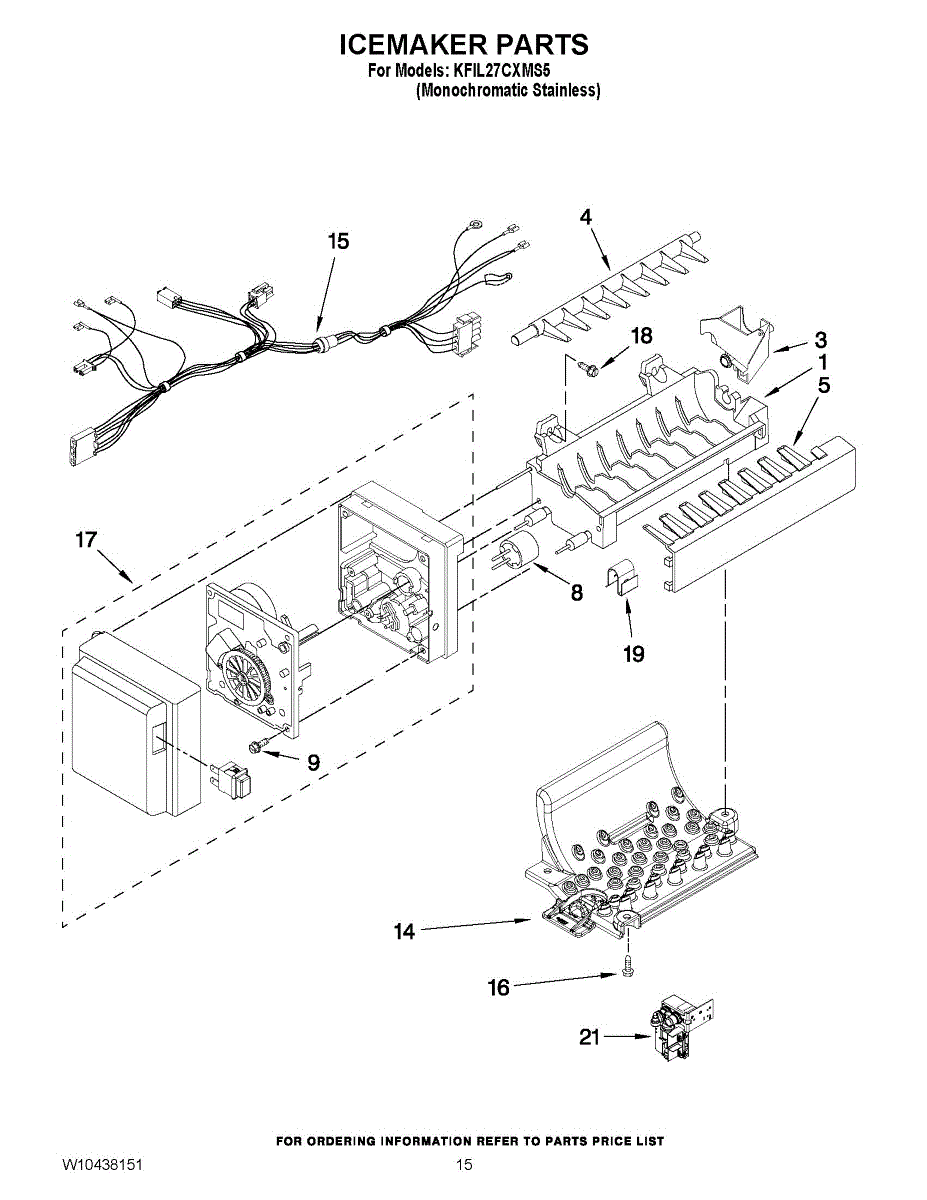 ICEMAKER PARTS
For Models: KFIL27CXMS5
(Monochromatic Stainless)

15
4
18
3
1
5
17
8
19
9
14
16
21

FOR ORDERING INFORMATION REFER TO PARTS PRICE LIST
W10438151
15