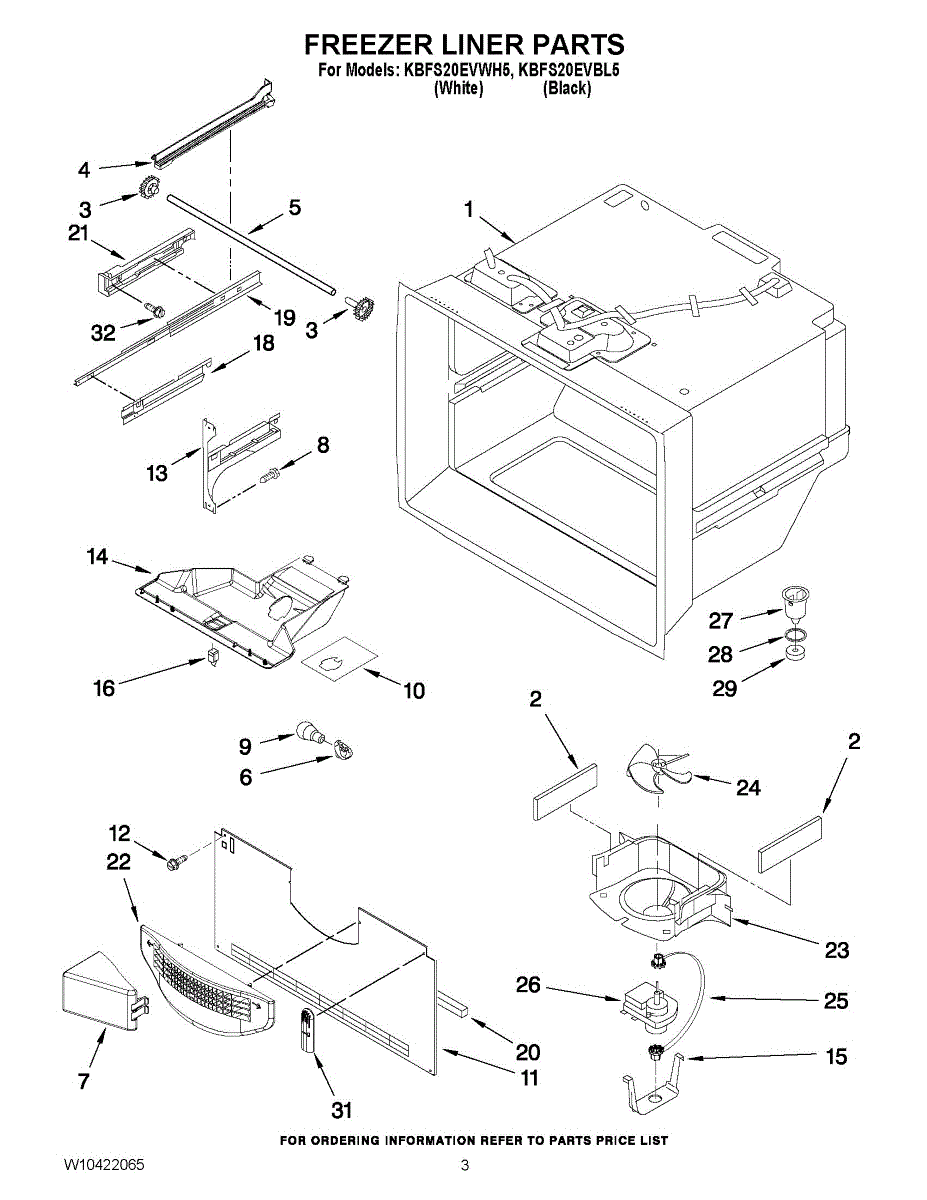 FREEZER LINER PARTS
For Models: KBFS20EVWH5, KBFS20EVBL5
(White) (Black)

4
3
5
21
1
32
19
3
18
13
8
14
16
10
27
28
29
2
2
9
6
24
12
22
23
26
25
7
20
11
15
31

FOR ORDERING INFORMATION REFER TO PARTS PRICE LIST

W10422065
3