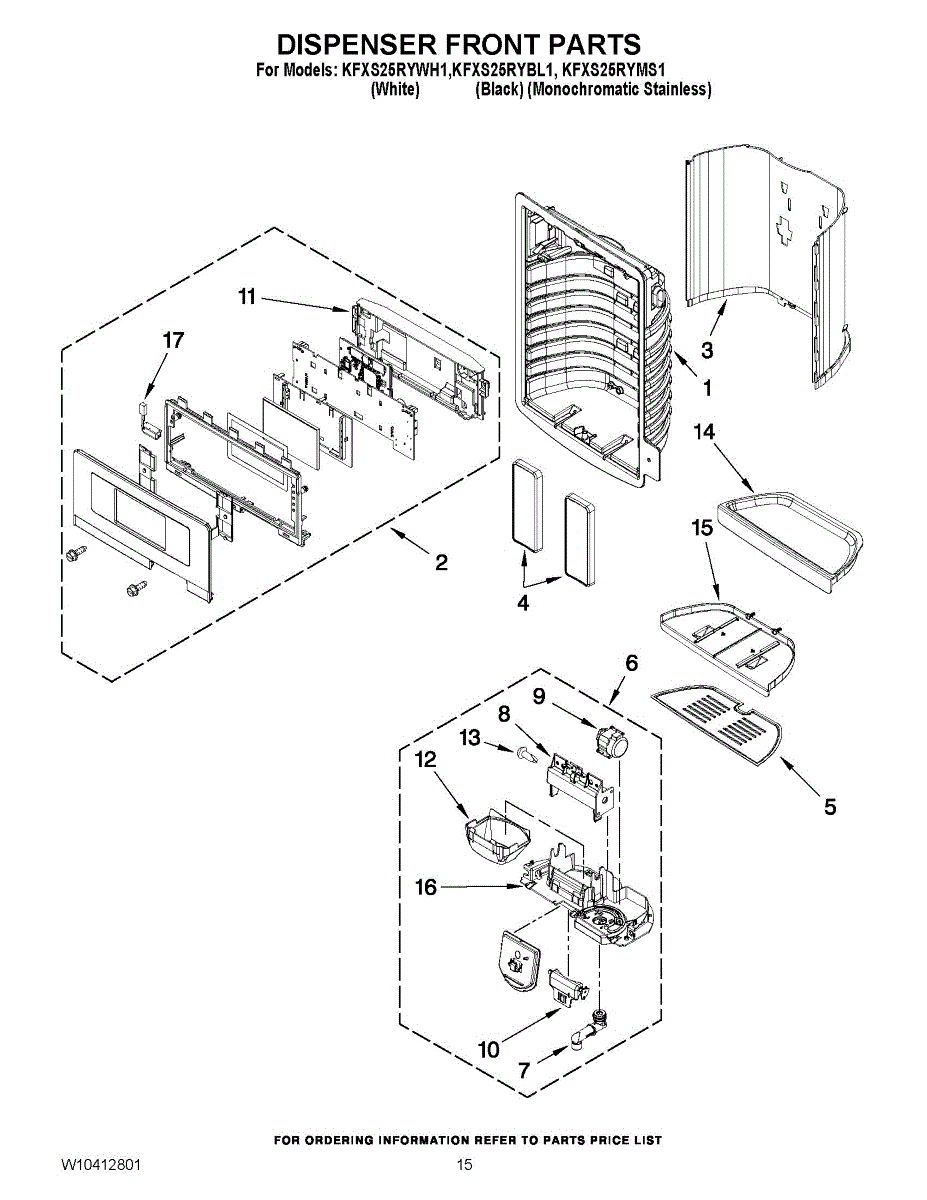 DISPENSER FRONT PARTS
For Models: KFXS25RYWH1,KFXS25RYBL1, KFXS25RYMS1
(White) (Black) (Monochromatic Stainless)

11
17
3
1
14
15
2
4
6
9
8
13
12
5
16
10
7

FOR ORDERING INFORMATION REFER TO PARTS PRICE LIST
W10412801
15