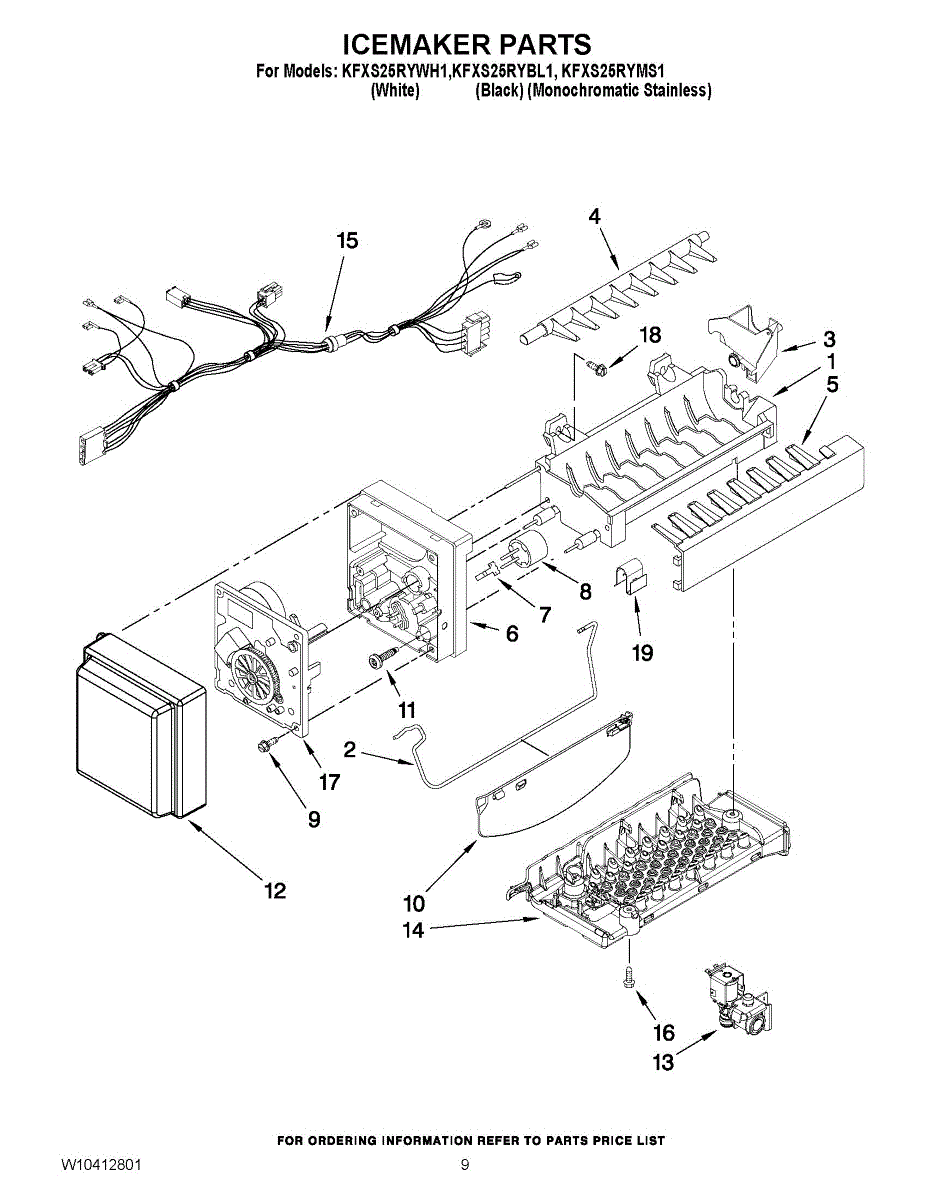 ICEMAKER PARTS
For Models: KFXS25RYWH1,KFXS25RYBL1, KFXS25RYMS1
(White) (Black) (Monochromatic Stainless)

15
4
18
3
1
5
8
7
6
19
11
2
17
9
12
10
14
16
13

FOR ORDERING INFORMATION REFER TO PARTS PRICE LIST
W10412801 9