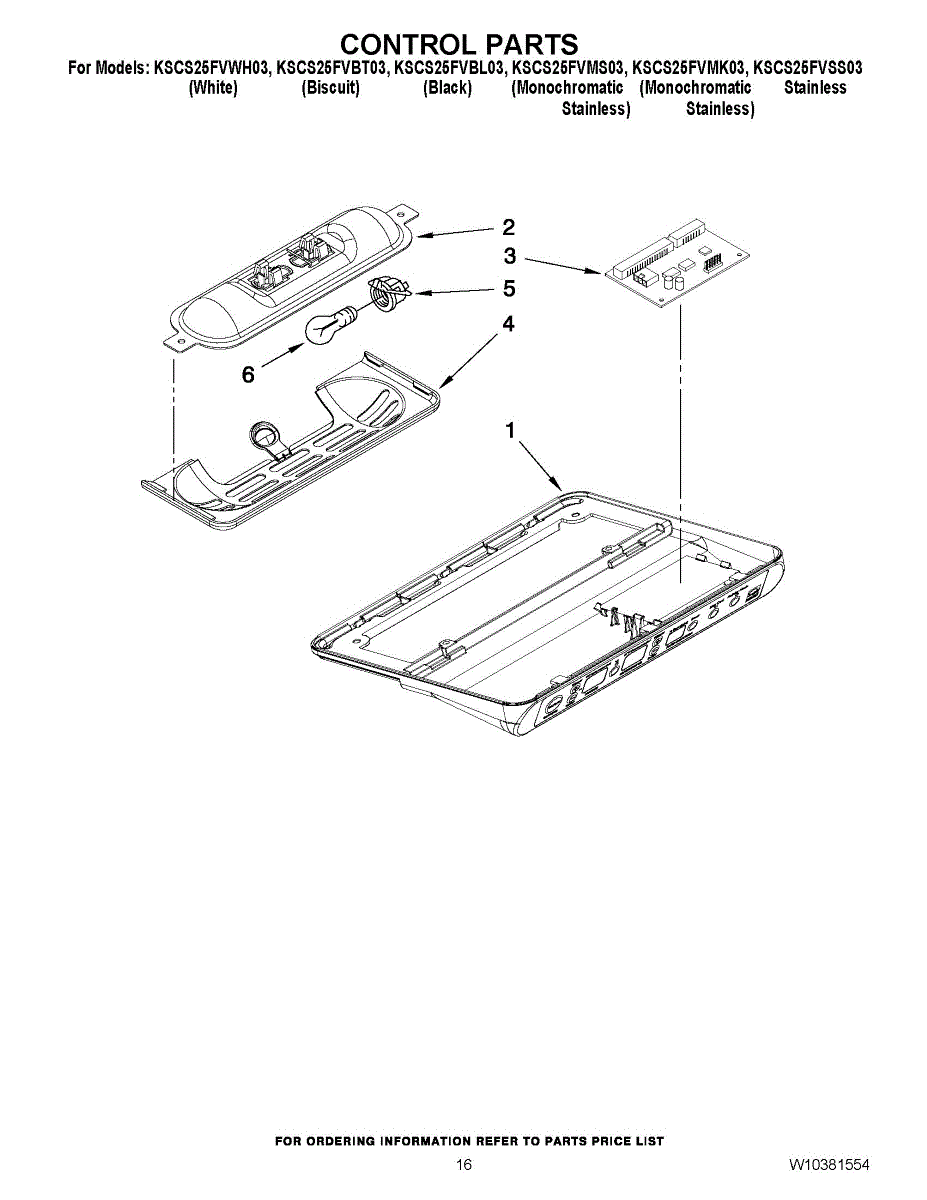 CONTROL PARTS

For Models: KSCS25FVWH03, KSCS25FVBT03, KSCS25FVBL03, KSCS25FVMS03, KSCS25FVMK03, KSCS25FVSS03
(White) (Biscuit) (Black) (Monochromatic Stainless) (Monochromatic Stainless) Stainless

2
3
5
4
6
1

FOR ORDERING INFORMATION REFER TO PARTS PRICE LIST

16

W10381554