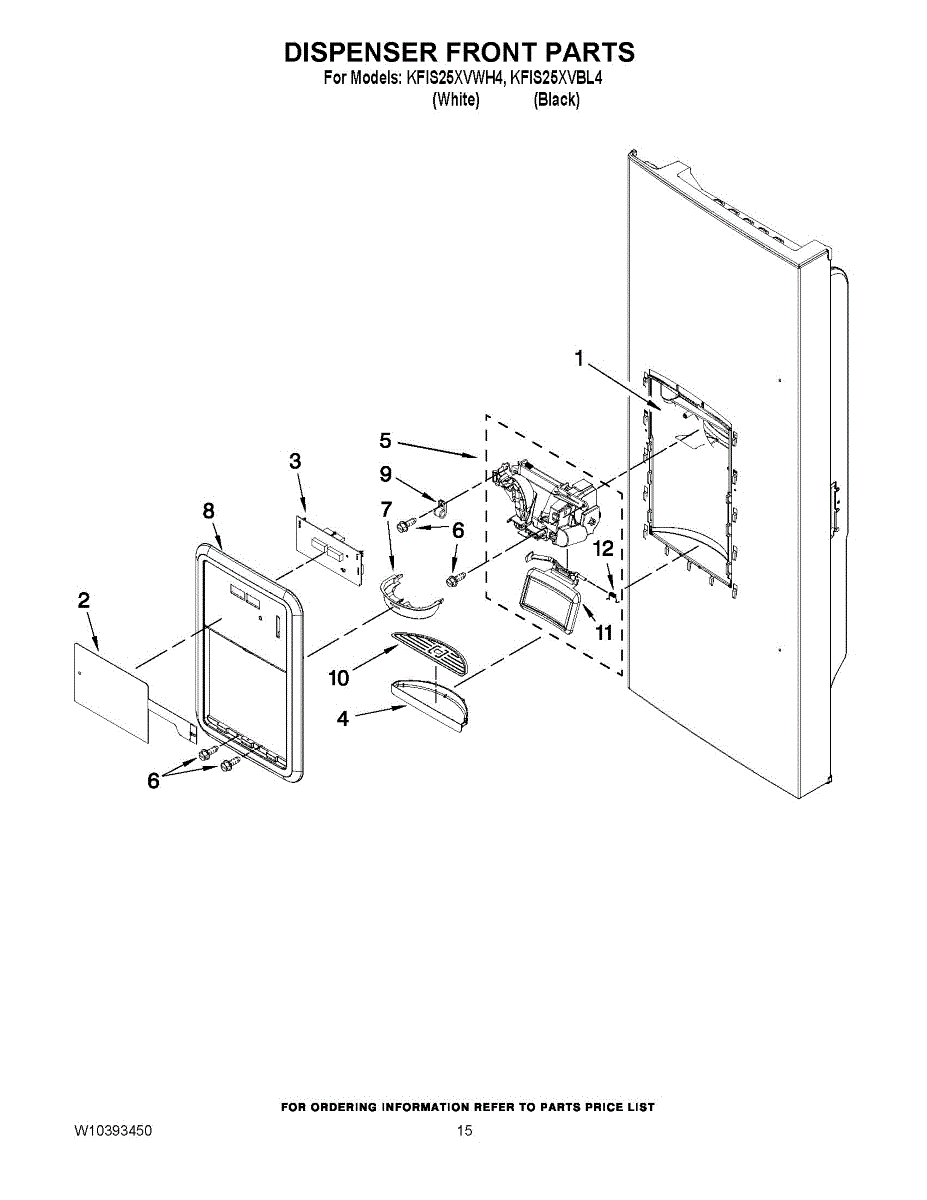 DISPENSER FRONT PARTS
For Models: KFIS25XVWH4, KFIS25XVBL4
(White) (Black)

1
5
3
9
8
7
6
12
2
11
10
4
6

FOR ORDERING INFORMATION REFER TO PARTS PRICE LIST
W10393450
15