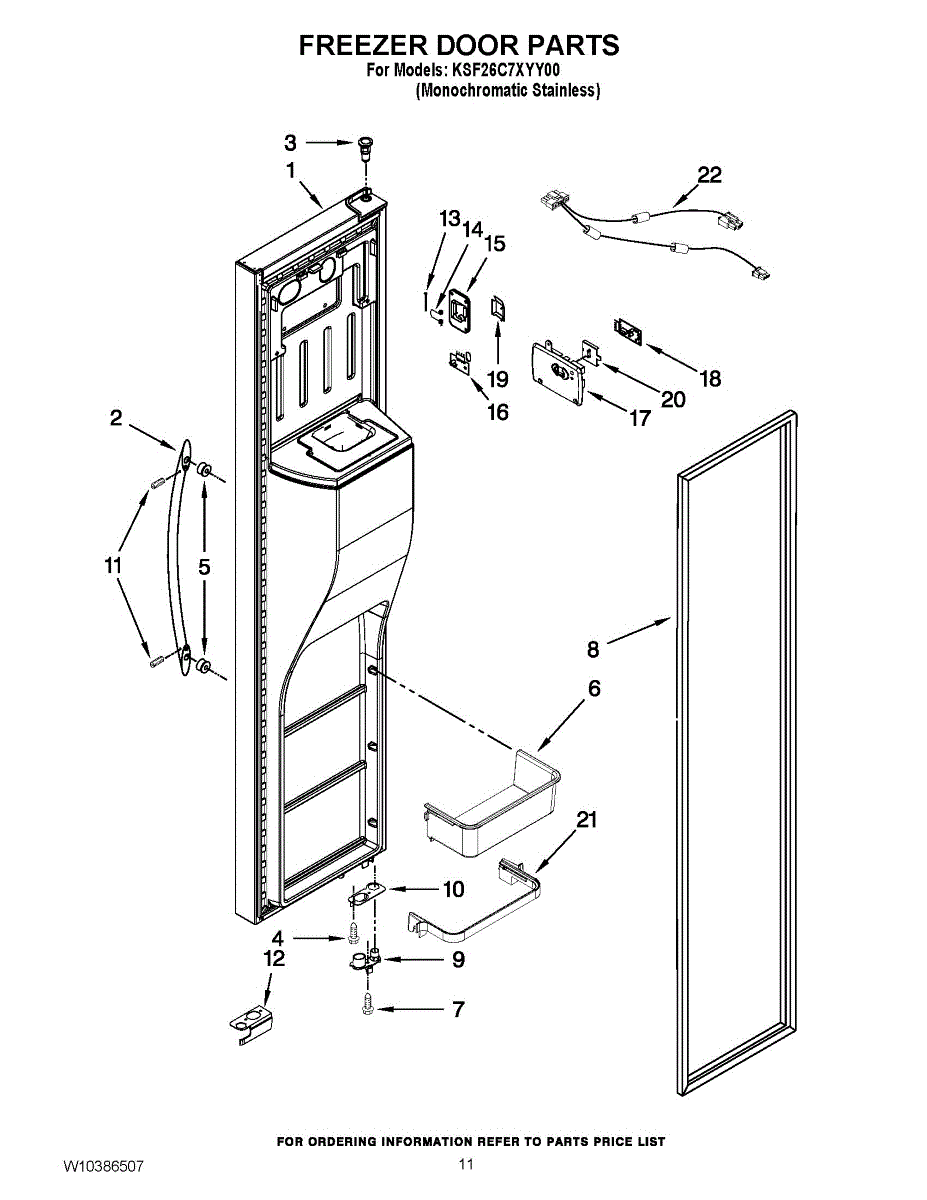 FREEZER DOOR PARTS
For Models: KSF26C7XYY00
(Monochromatic Stainless)

3
1
22
13
14
15
19
16
18
20
17
2
11
5
8
6
21
10
4
12
9
7

FOR ORDERING INFORMATION REFER TO PARTS PRICE LIST
W10386507
11